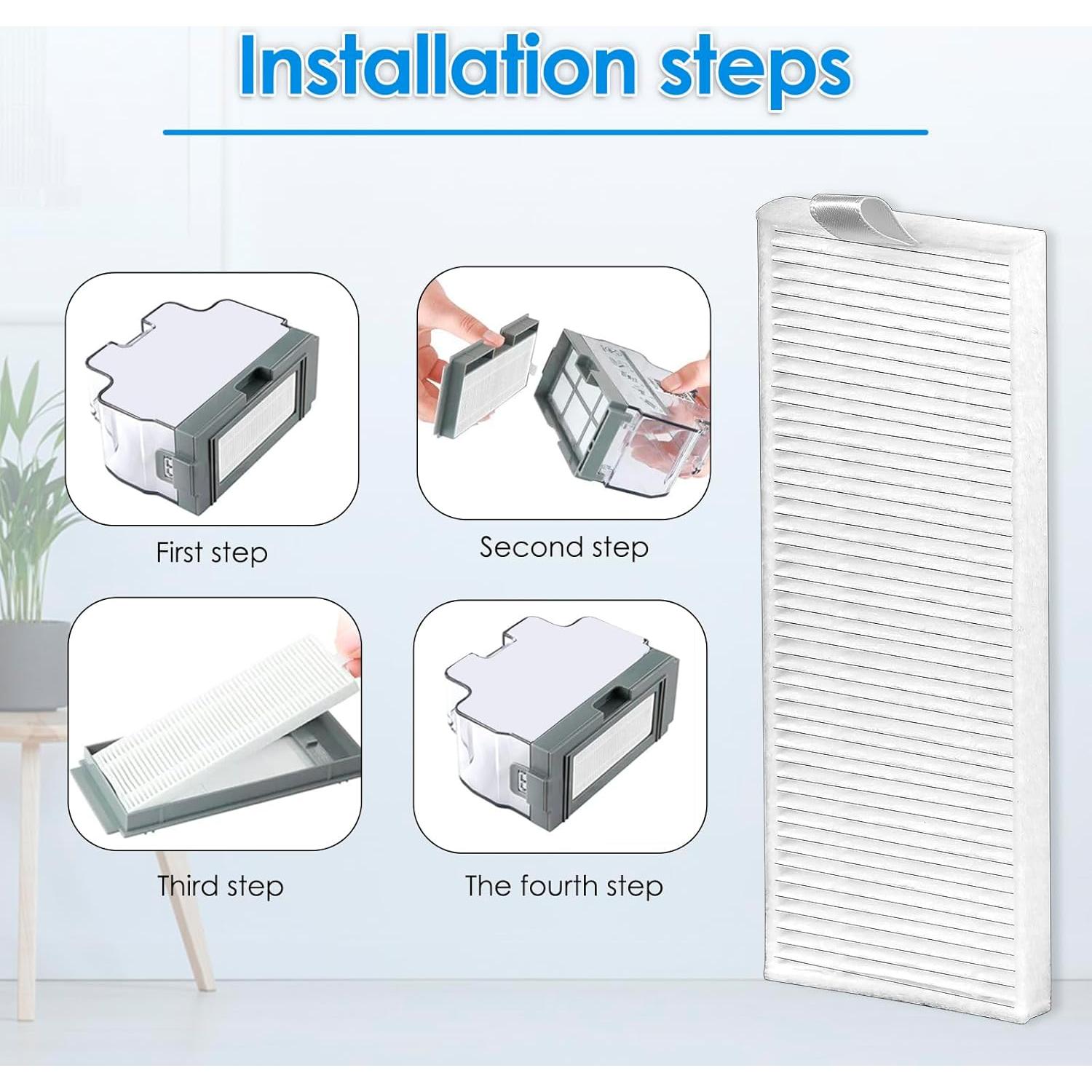 Installation steps

First step

Second step

Third step

The fourth step