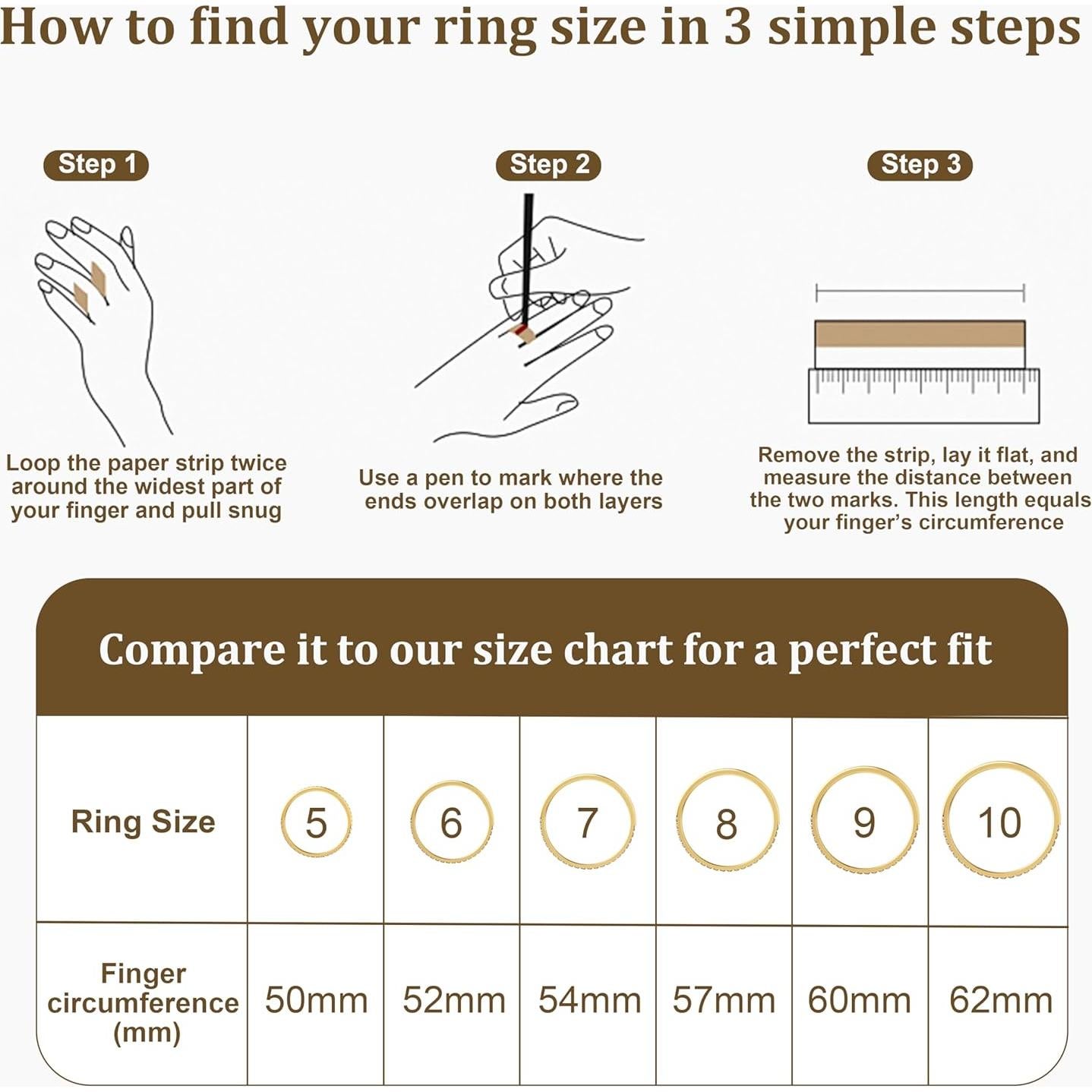 How to find your ring size in 3 simple steps

Step 1

Loop the paper strip twice around the widest part of your finger and pull snug

Step 2

Use a pen to mark where the ends overlap on both layers

Step 3

Remove the strip, lay it flat, and measure the distance between the two marks. This length equals your finger's circumference

Compare it to our size chart for a perfect fit

| Ring Size | 5 | 6 | 7 | 8 | 9 | 10 |
|---|---|---|---|---|---|---|
| Finger circumference (mm) | 50mm | 52mm | 54mm | 57mm | 60mm | 62mm |