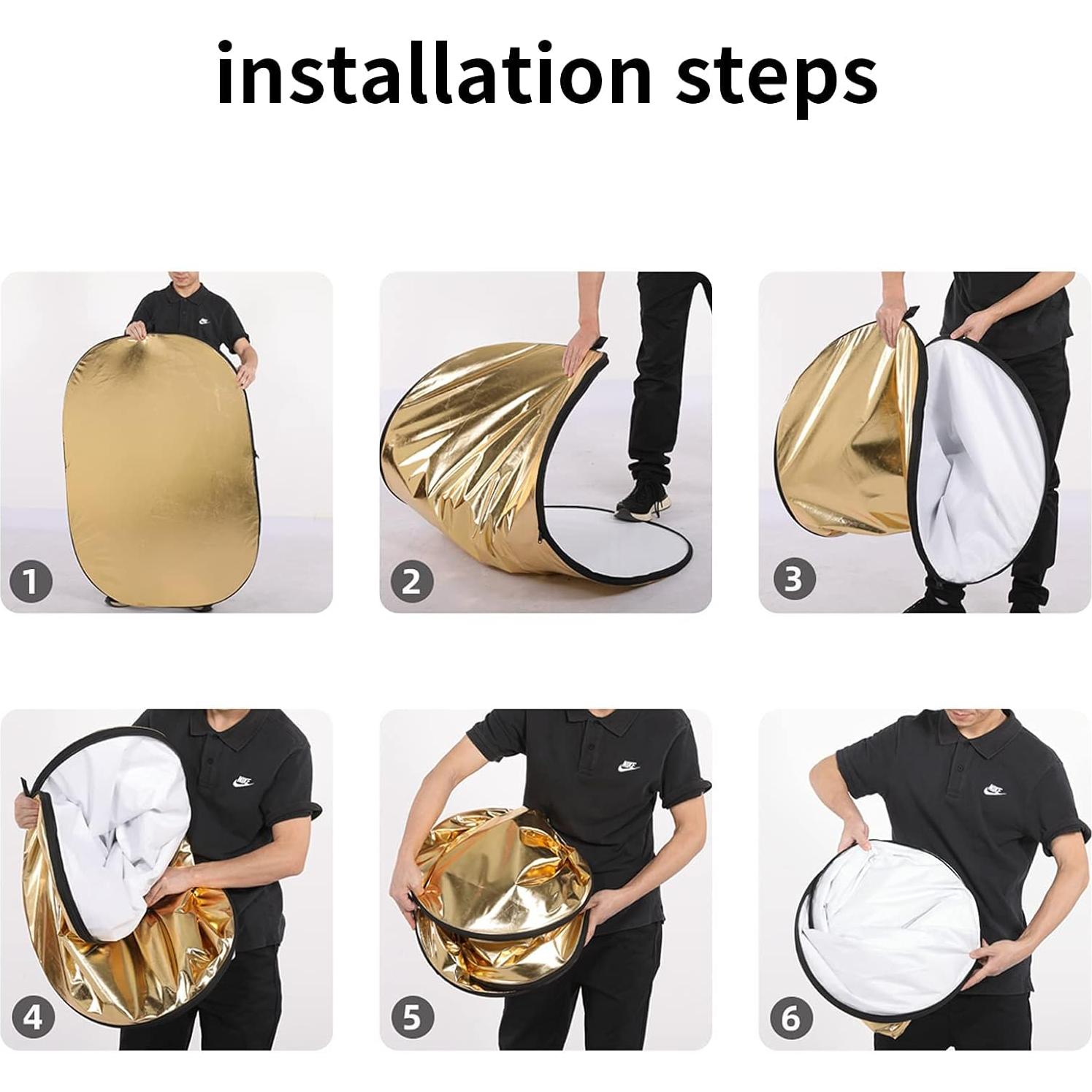 installation steps

1

2

3

4

5

6