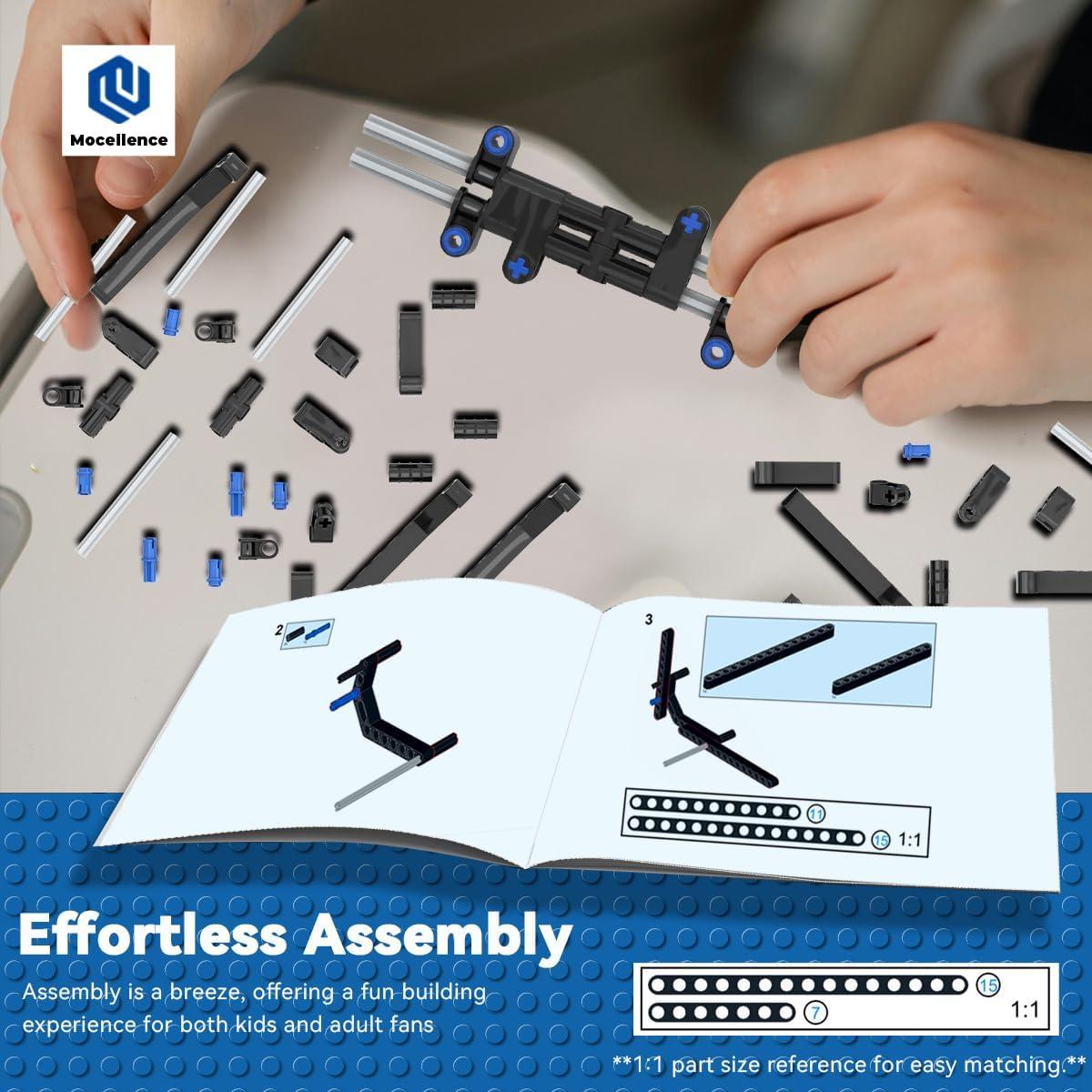 Mocellence

2

3

11

15 1:1

Effortless Assembly

Assembly is a breeze, offering a fun building experience for both kids and adult fans

15

7 1:1

**1:1 part size reference for easy matching.**