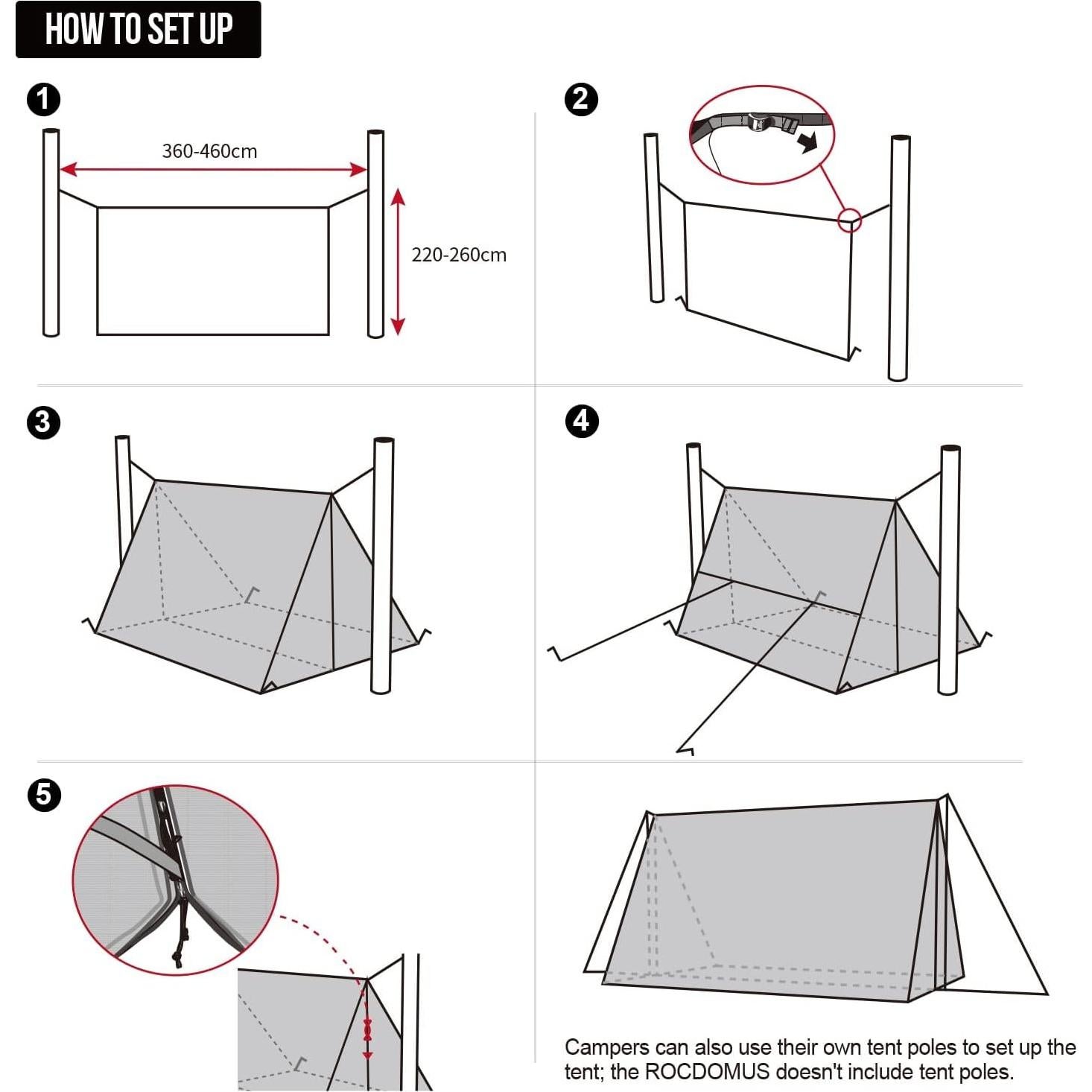 HOW TO SET UP

1

360-460cm

220-260cm

2

3

4

5

Campers can also use their own tent poles to set up the tent; the ROCDOMUS doesn't include tent poles.