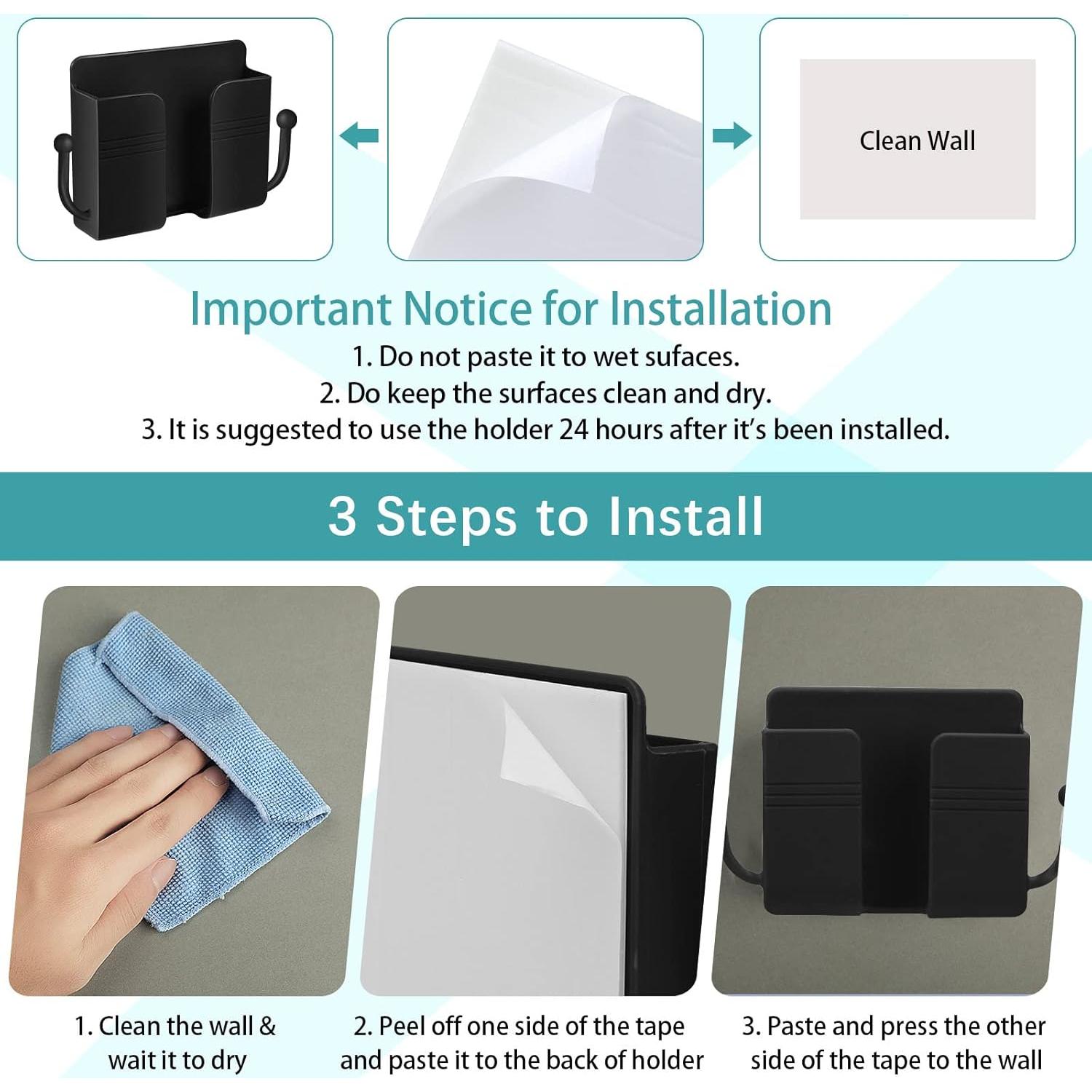 Clean Wall

Important Notice for Installation

1. Do not paste it to wet sufaces.
2. Do keep the surfaces clean and dry.
3. It is suggested to use the holder 24 hours after it's been installed.

3 Steps to Install

1. Clean the wall & wait it to dry

2. Peel off one side of the tape and paste it to the back of holder

3. Paste and press the other side of the tape to the wall