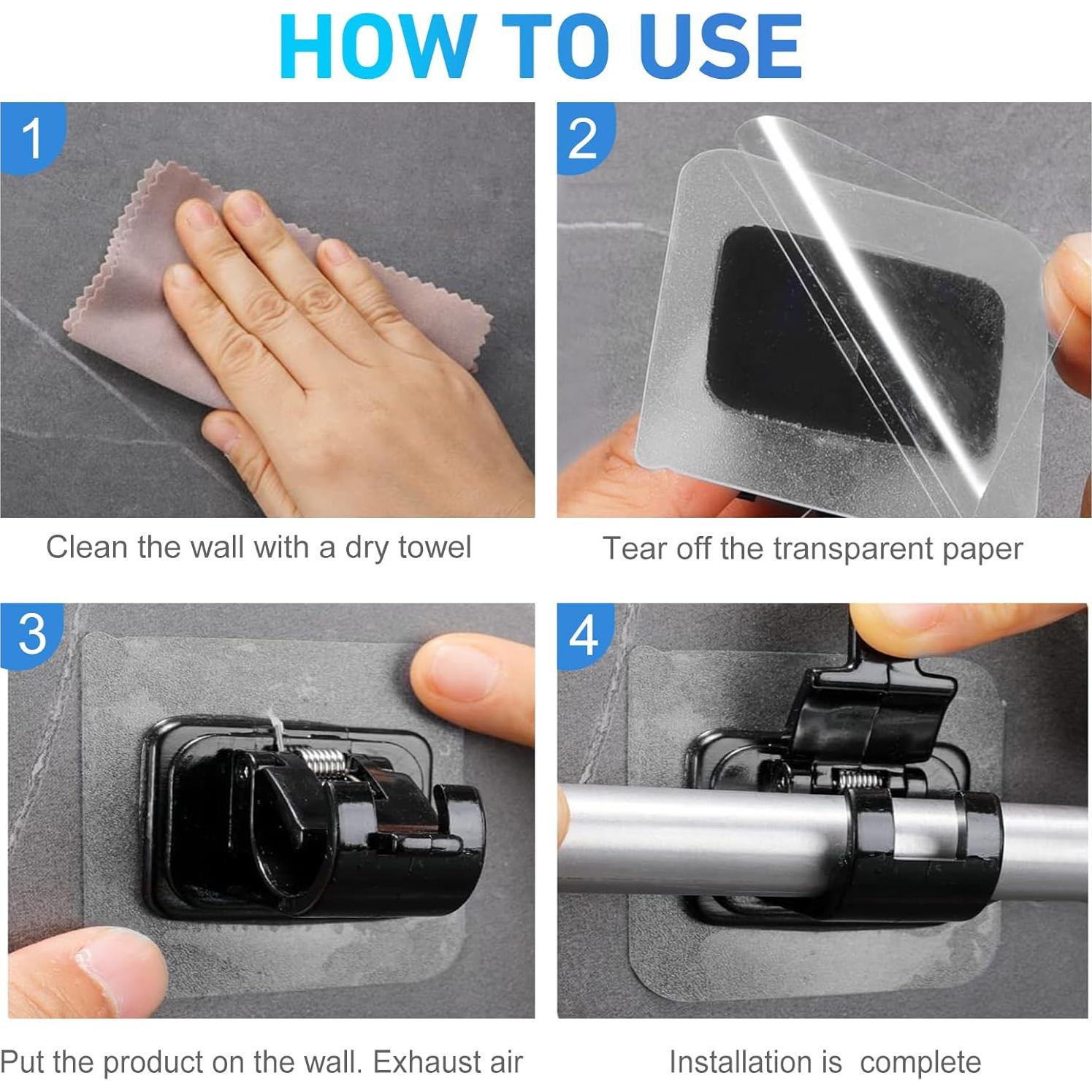 HOW TO USE

1

Clean the wall with a dry towel

2

Tear off the transparent paper

3

Put the product on the wall. Exhaust air

4

Installation is complete