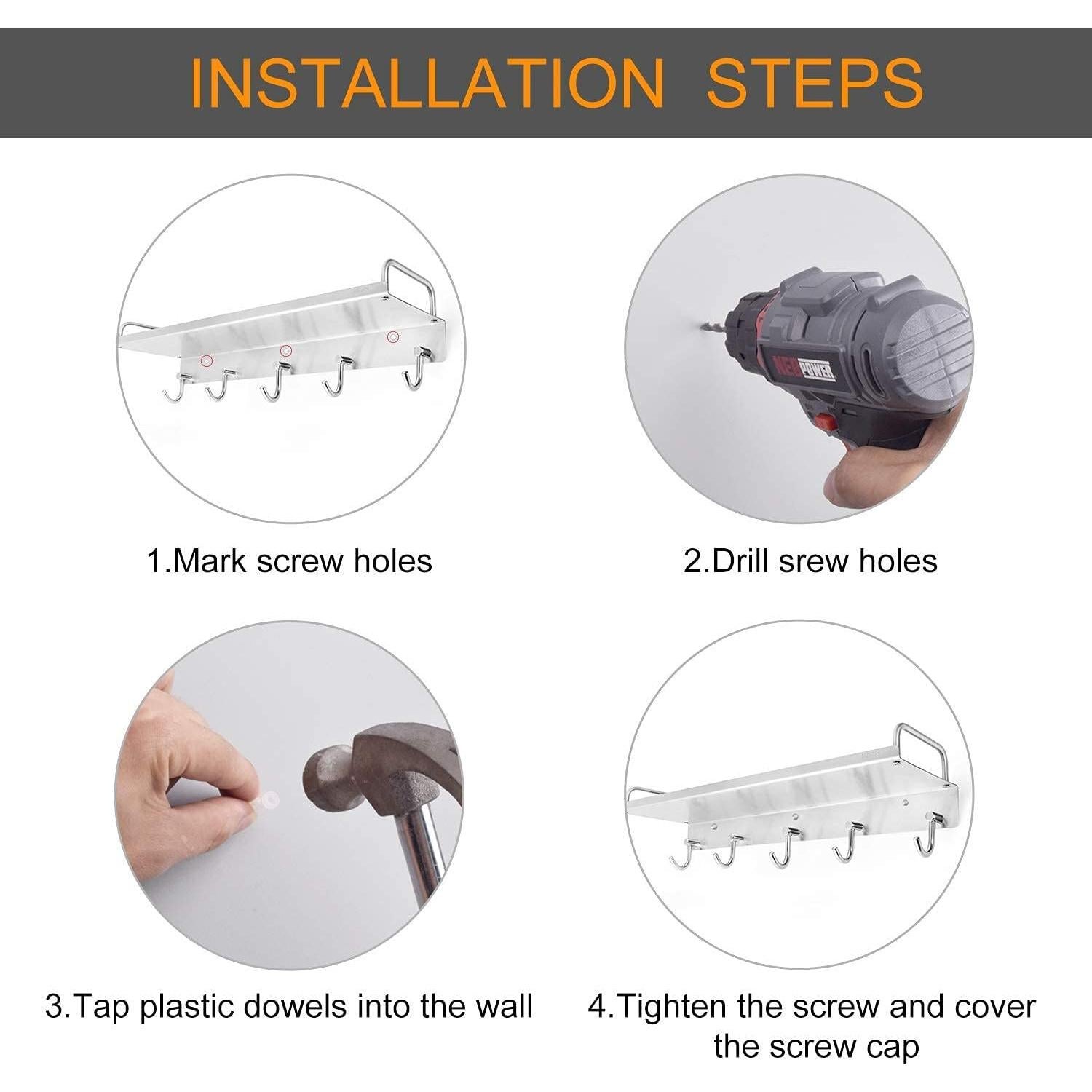 INSTALLATION STEPS

NEOPOWER

1.Mark screw holes

2.Drill srew holes

3.Tap plastic dowels into the wall

4.Tighten the screw and cover the screw cap