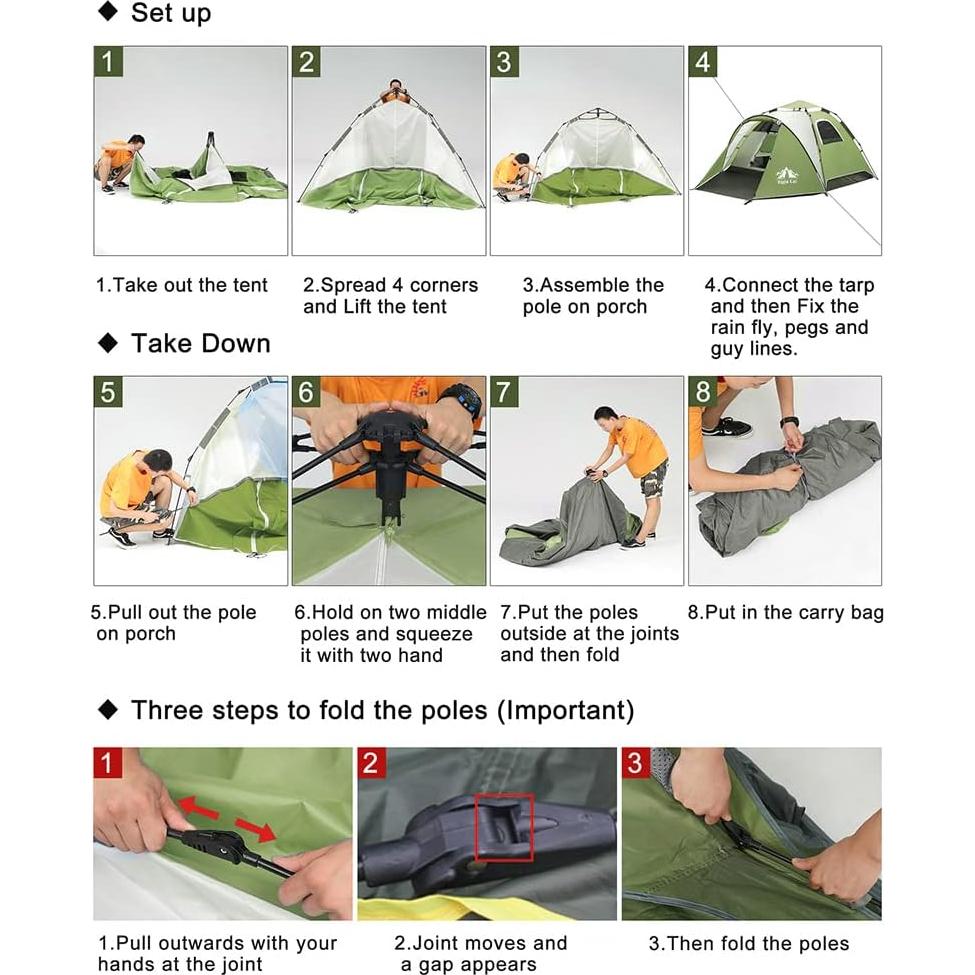 ◆ Set up

1

2

3

4

1.Take out the tent

2.Spread 4 corners and Lift the tent

3.Assemble the pole on porch

4.Connect the tarp and then Fix the rain fly, pegs and guy lines.

◆ Take Down

5

6

7

8

5.Pull out the pole on porch

6.Hold on two middle poles and squeeze it with two hand

7.Put the poles outside at the joints and then fold

8.Put in the carry bag

◆ Three steps to fold the poles (Important)

1

2

3

1.Pull outwards with your hands at the joint

2.Joint moves and a gap appears

3.Then fold the poles