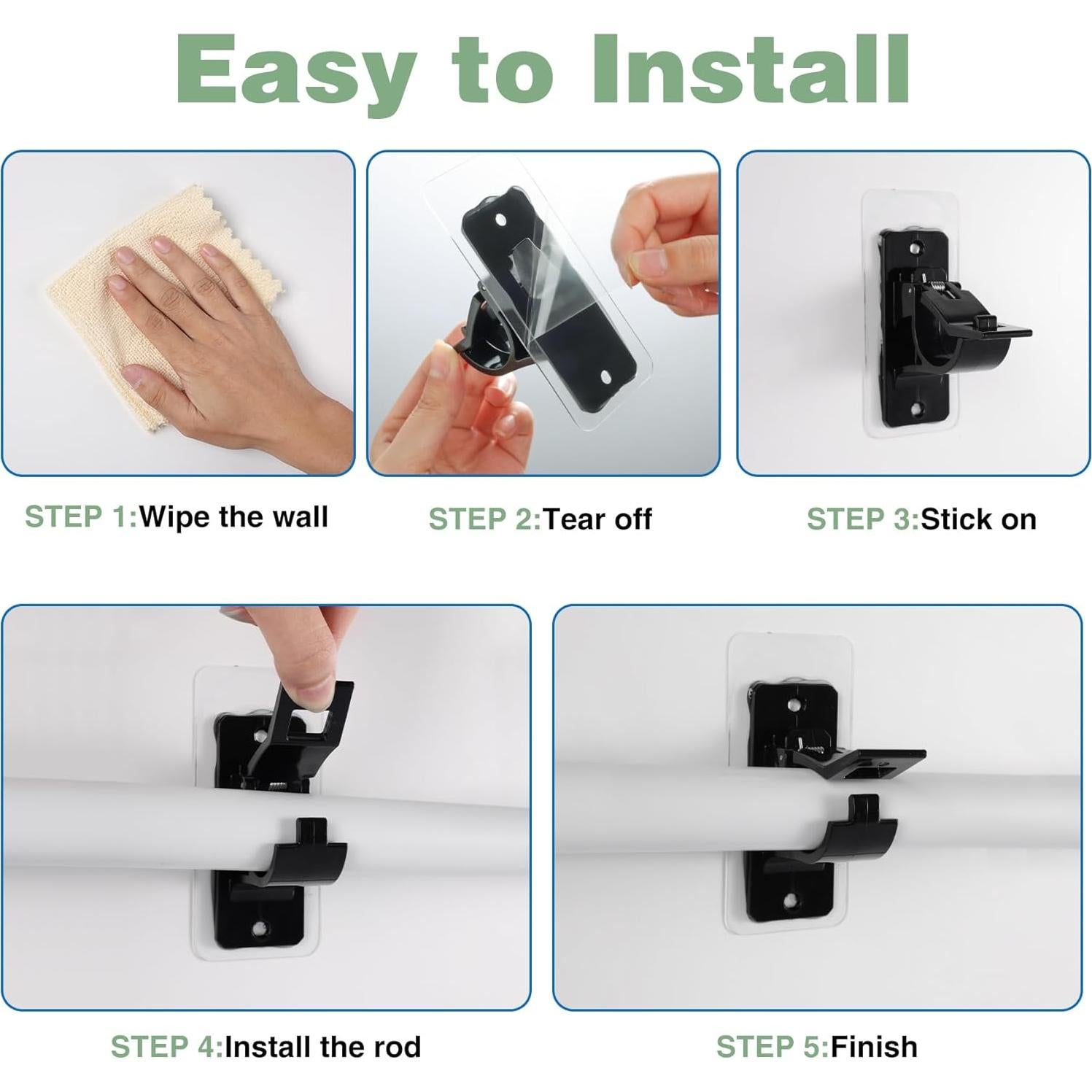 Easy to Install

STEP 1:Wipe the wall

STEP 2:Tear off

STEP 3:Stick on

STEP 4:Install the rod

STEP 5:Finish