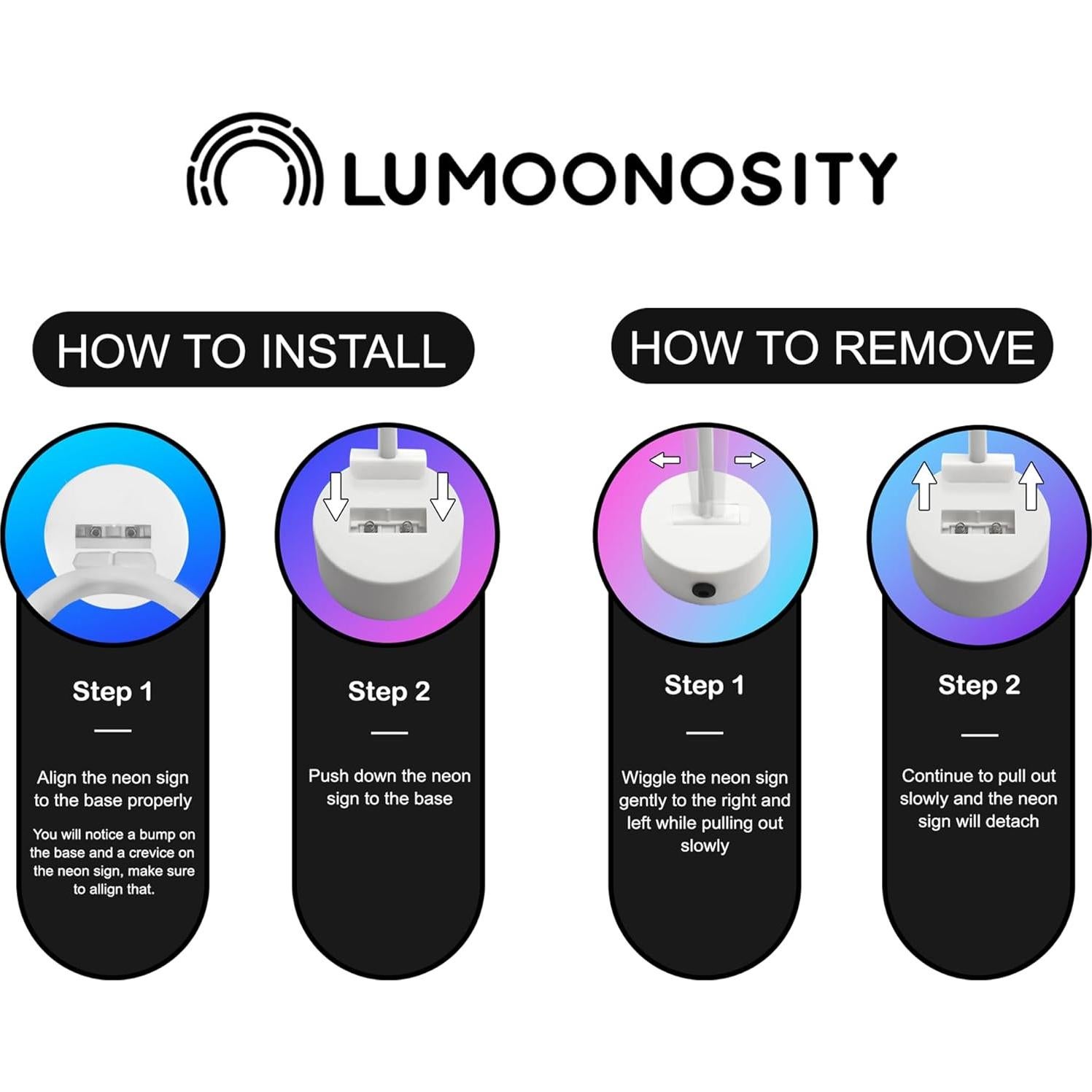 LUMOONOSITY

HOW TO INSTALL

Step 1

Align the neon sign to the base properly

You will notice a bump on the base and a crevice on the neon sign, make sure to allign that.

Step 2

Push down the neon sign to the base

HOW TO REMOVE

Step 1

Wiggle the neon sign gently to the right and left while pulling out slowly

Step 2

Continue to pull out slowly and the neon sign will detach