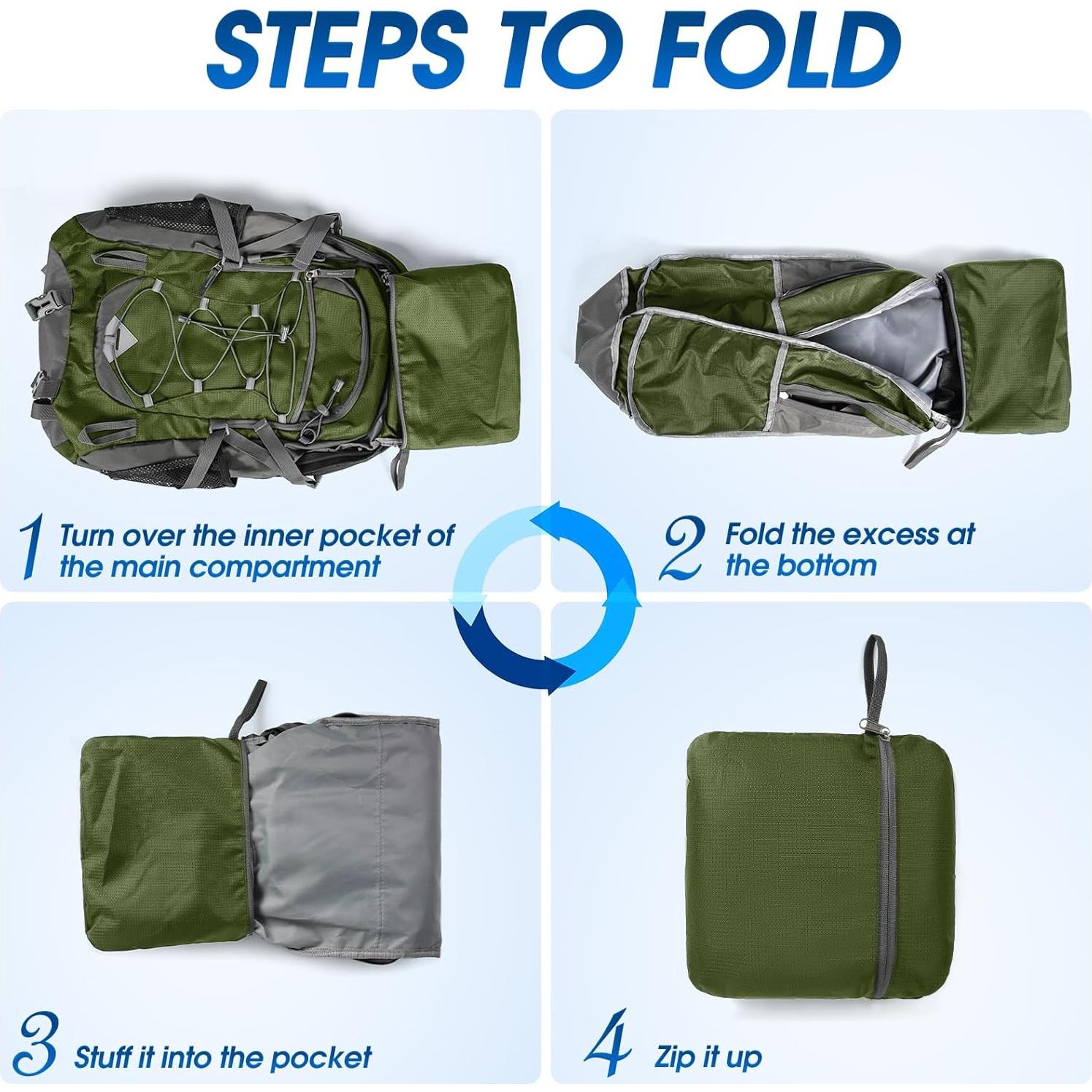 STEPS TO FOLD

1 Turn over the inner pocket of the main compartment

2 Fold the excess at the bottom

3 Stuff it into the pocket

4 Zip it up