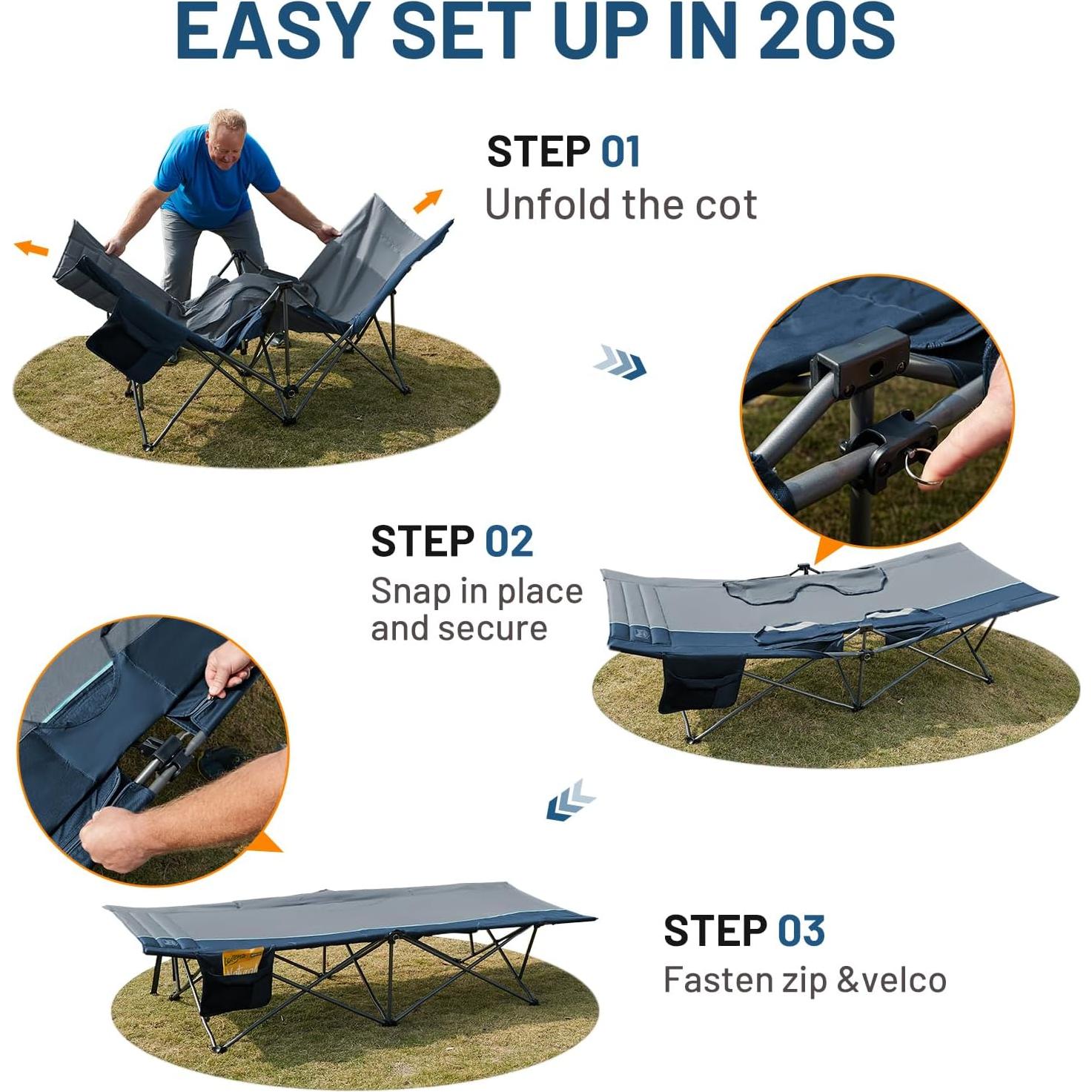 EASY SET UP IN 20S

STEP 01
Unfold the cot

STEP 02
Snap in place and secure

STEP 03
Fasten zip &velco