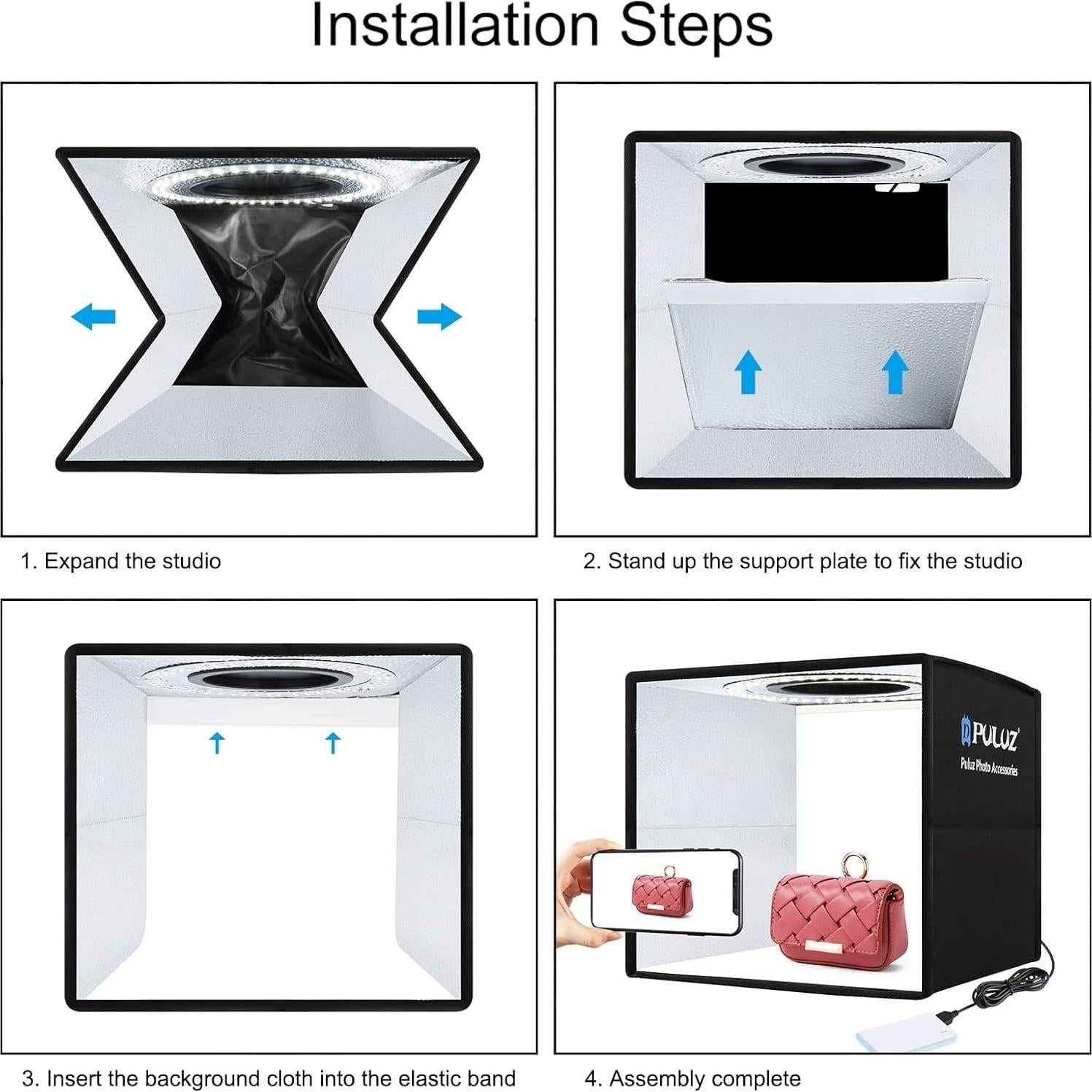 Installation Steps

1. Expand the studio

2. Stand up the support plate to fix the studio

PULUZ

Puluz Photo Accessories

3. Insert the background cloth into the elastic band

4. Assembly complete