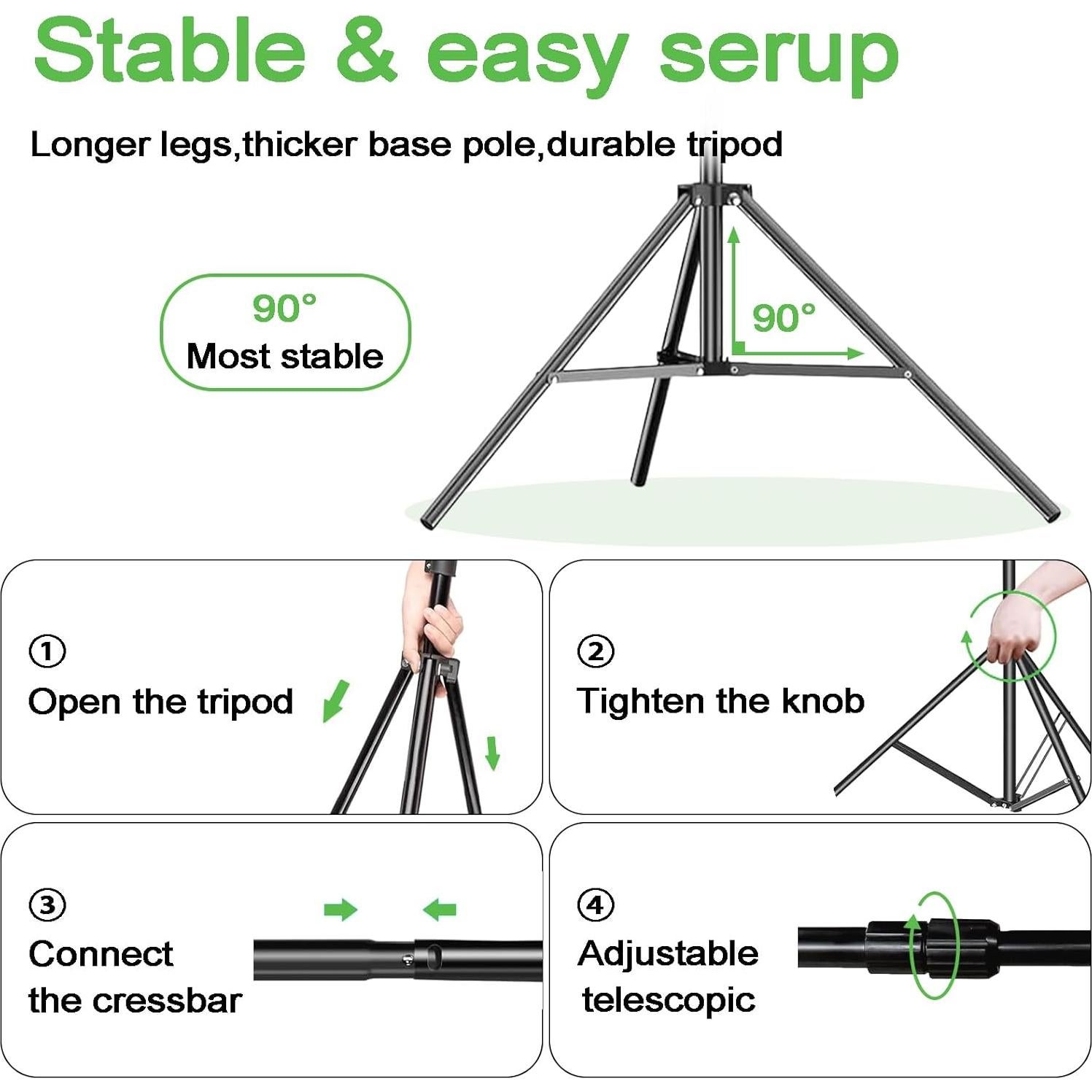 Stable & easy serup

Longer legs,thicker base pole,durable tripod

90°
Most stable

90°

① Open the tripod

② Tighten the knob

③ Connect the cressbar

④ Adjustable telescopic