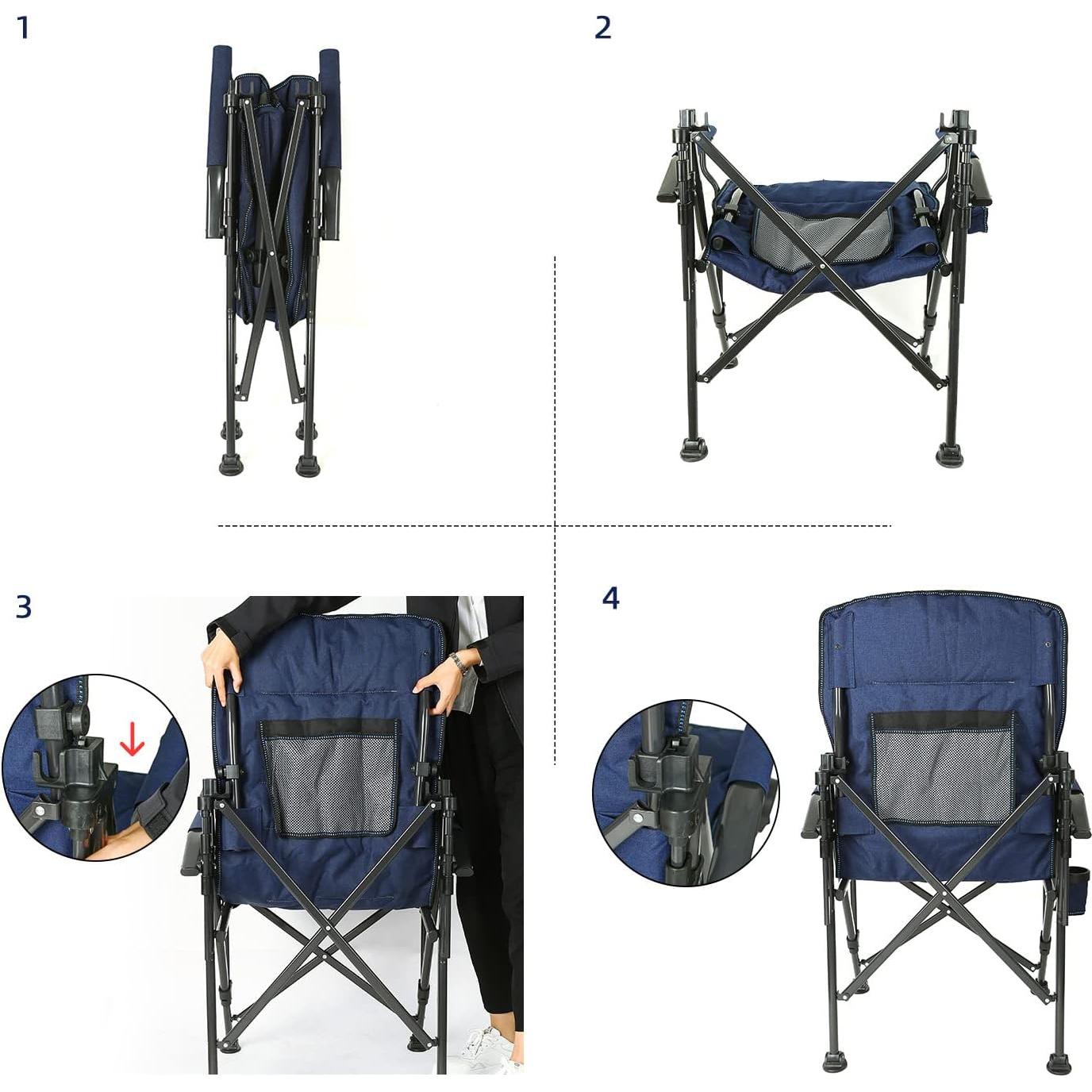 1

2

3

4