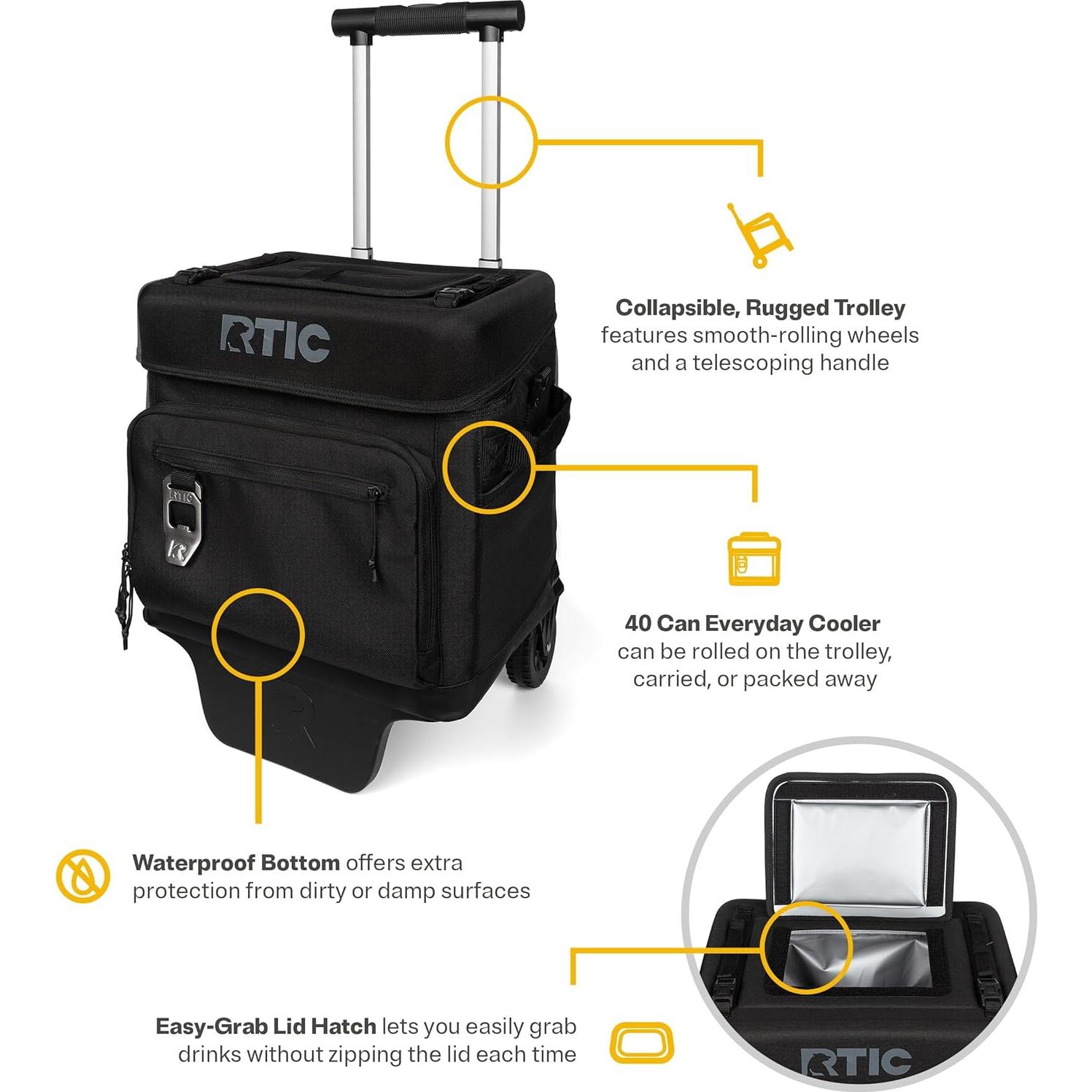 RTIC

RTIC

Collapsible, Rugged Trolley features smooth-rolling wheels and a telescoping handle

40 Can Everyday Cooler can be rolled on the trolley, carried, or packed away

Waterproof Bottom offers extra protection from dirty or damp surfaces

Easy-Grab Lid Hatch lets you easily grab drinks without zipping the lid each time

RTIC