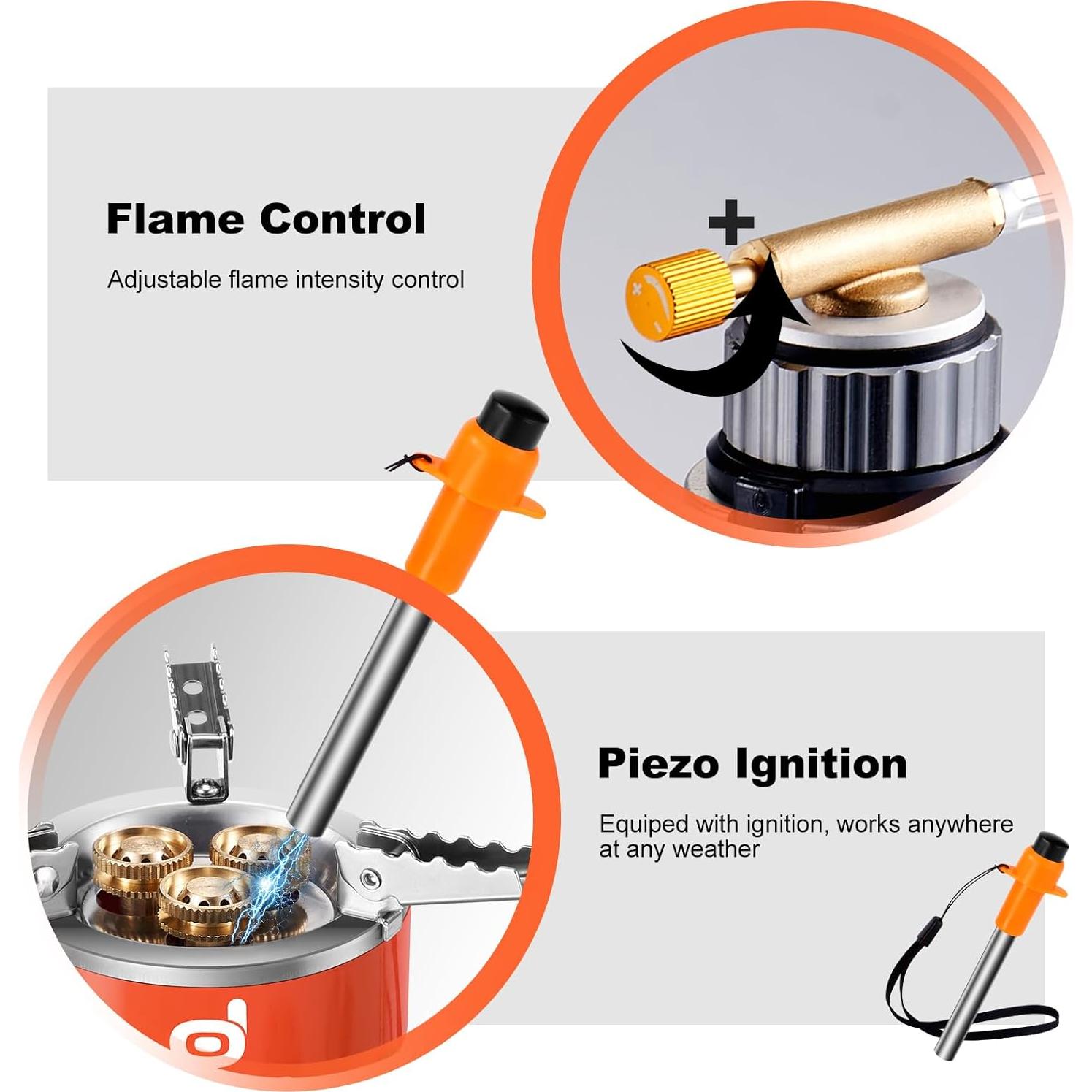 Flame Control

Adjustable flame intensity control

+

Piezo Ignition

Equiped with ignition, works anywhere at any weather