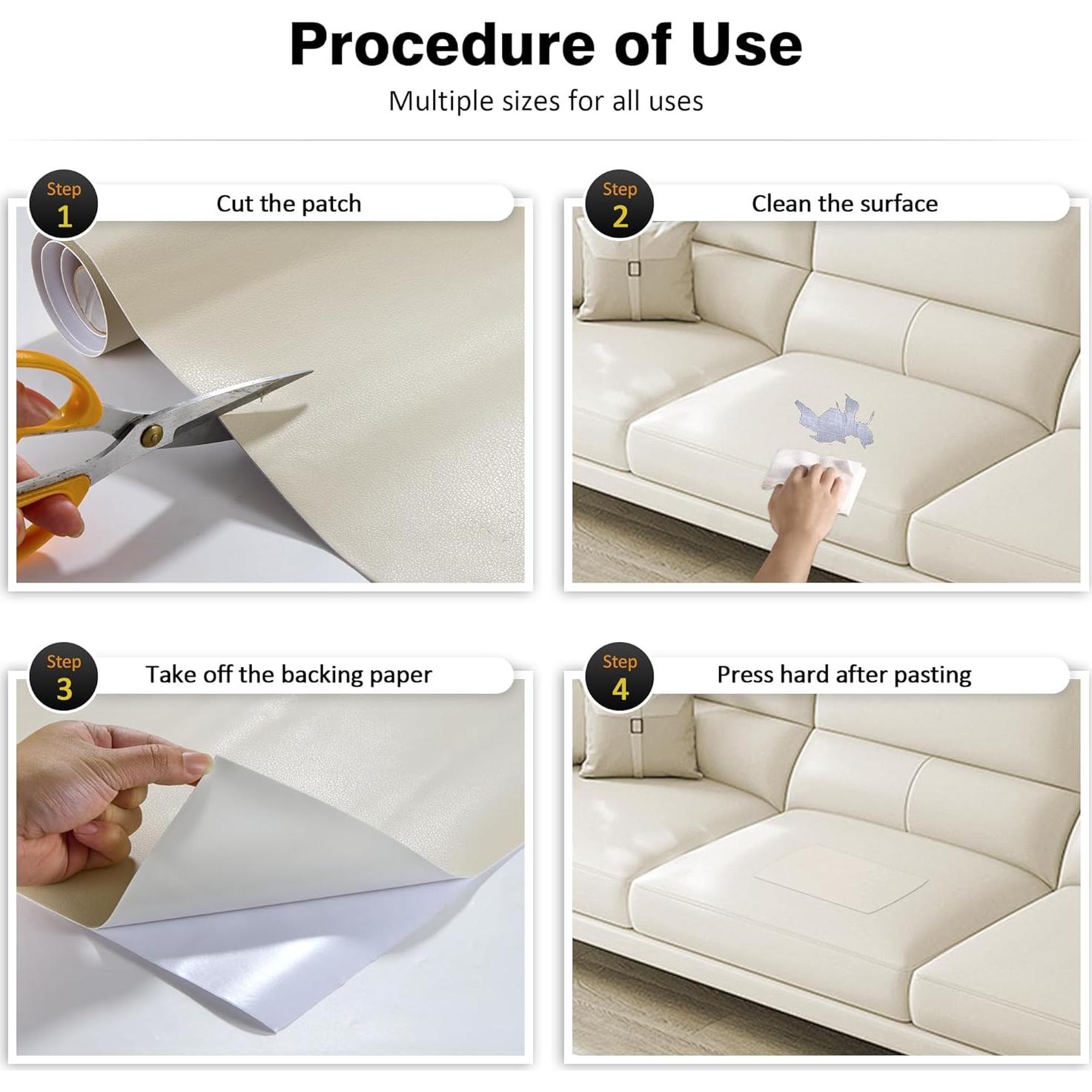 Procedure of Use

Multiple sizes for all uses

Step 1

Cut the patch

Step 2

Clean the surface

Step 3

Take off the backing paper

Step 4

Press hard after pasting