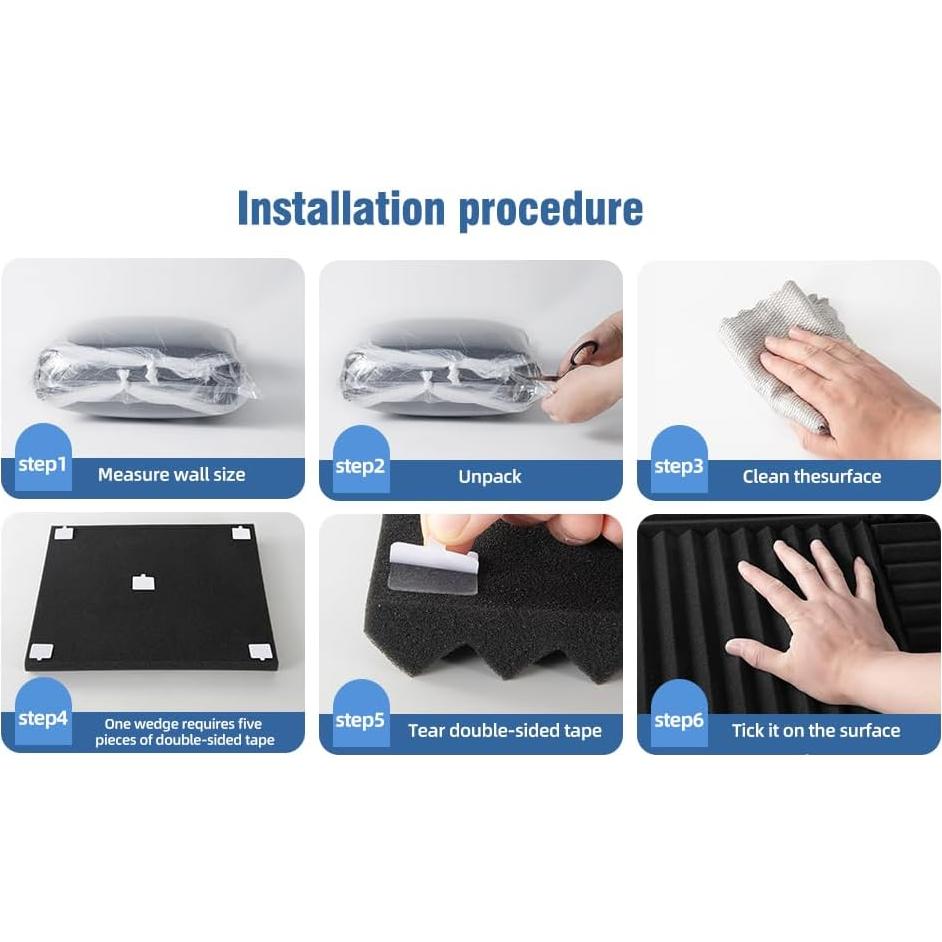 Installation procedure

step1 Measure wall size

step2 Unpack

step3 Clean thesurface

step4 One wedge requires five pieces of double-sided tape

step5 Tear double-sided tape

step6 Tick it on the surface