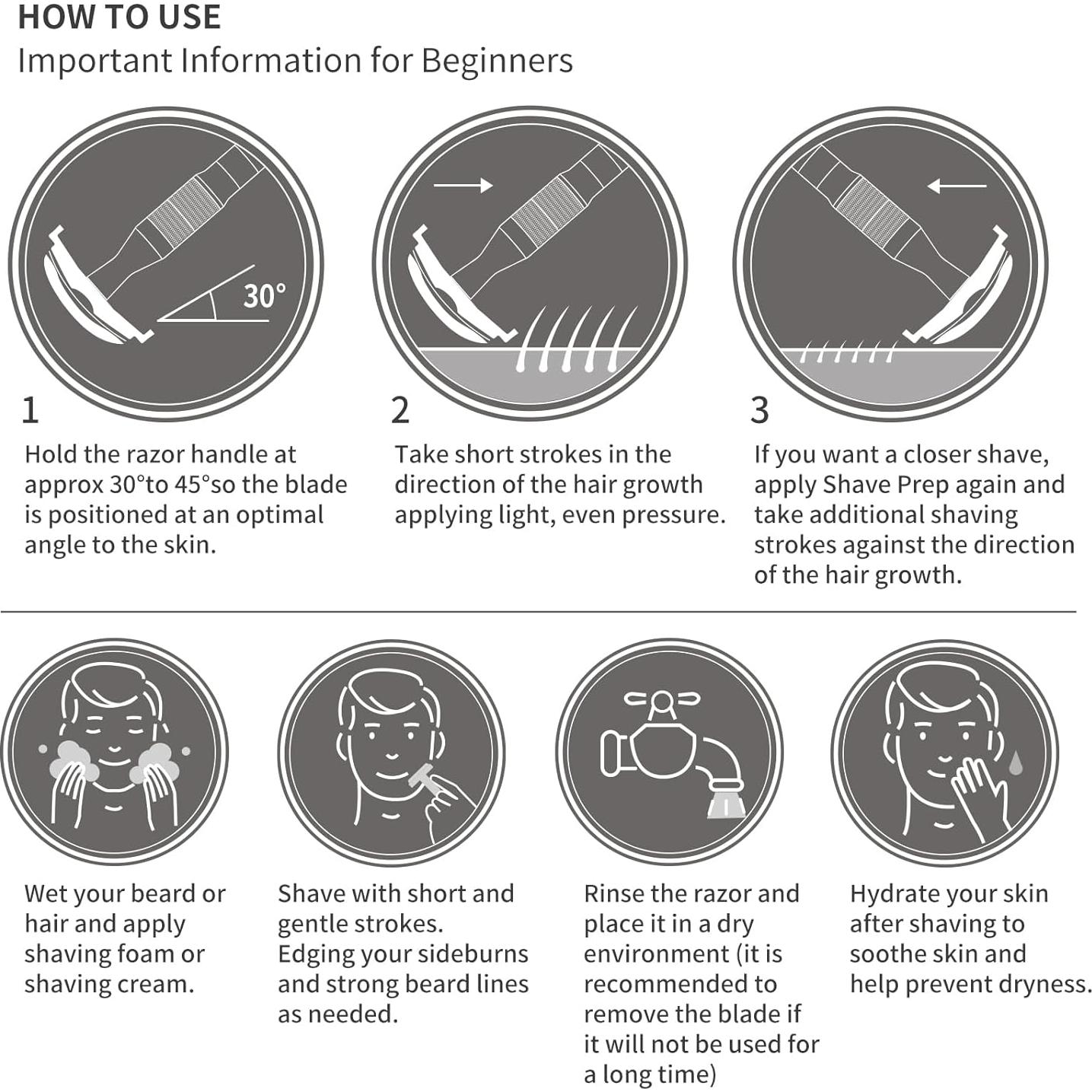 HOW TO USE
Important Information for Beginners

30°

1
Hold the razor handle at approx 30°to 45°so the blade is positioned at an optimal angle to the skin.

2
Take short strokes in the direction of the hair growth applying light, even pressure.

3
If you want a closer shave, apply Shave Prep again and take additional shaving strokes against the direction of the hair growth.

Wet your beard or hair and apply shaving foam or shaving cream.

Shave with short and gentle strokes.
Edging your sideburns and strong beard lines as needed.

Rinse the razor and place it in a dry environment (it is recommended to remove the blade if it will not be used for a long time)

Hydrate your skin after shaving to soothe skin and help prevent dryness.