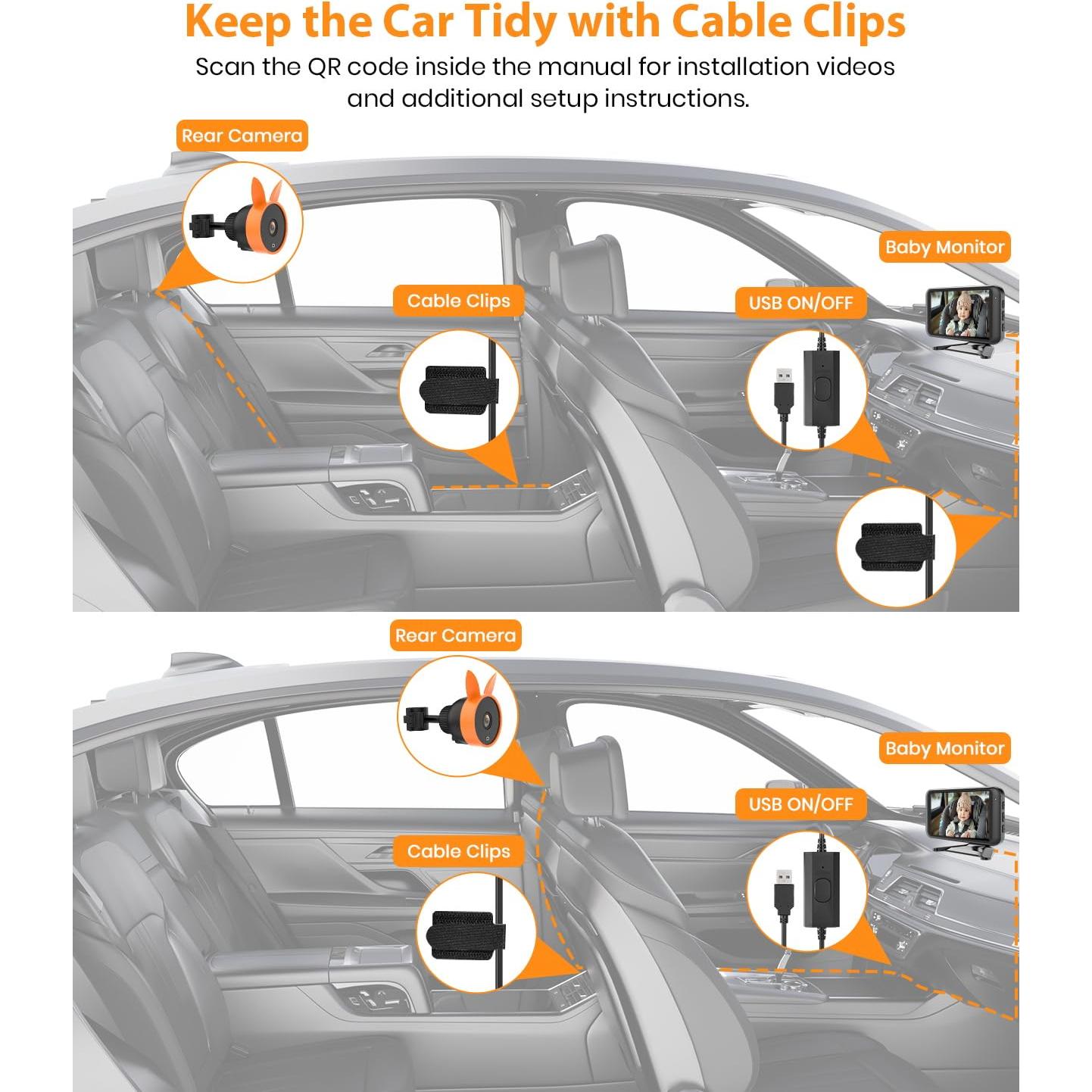 Keep the Car Tidy with Cable Clips

Scan the QR code inside the manual for installation videos and additional setup instructions.

Rear Camera

Baby Monitor

Cable Clips

USB ON/OFF

Rear Camera

Baby Monitor

USB ON/OFF

Cable Clips