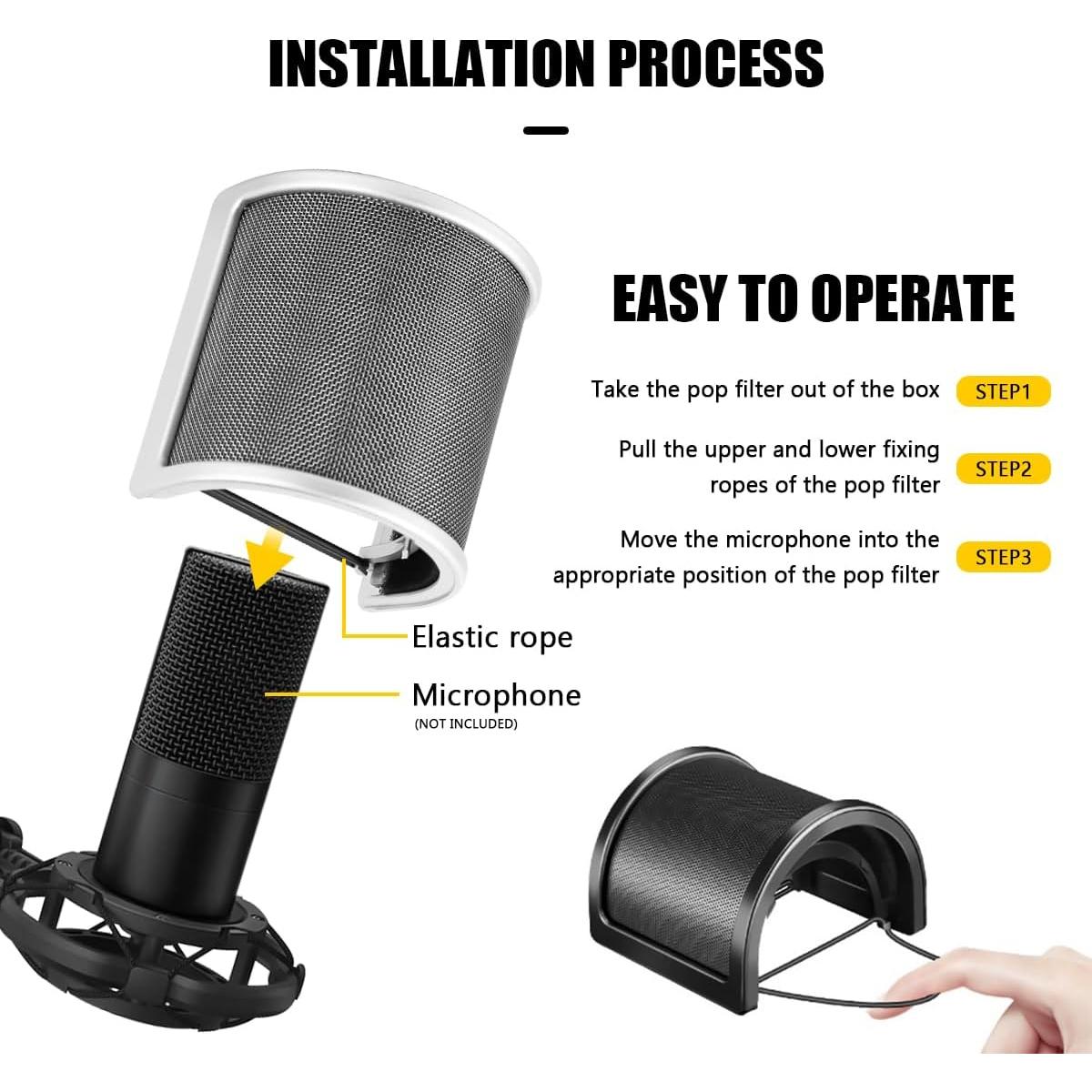 INSTALLATION PROCESS

EASY TO OPERATE

Take the pop filter out of the box STEP1

Pull the upper and lower fixing ropes of the pop filter STEP2

Move the microphone into the appropriate position of the pop filter STEP3

Elastic rope

Microphone
(NOT INCLUDED)