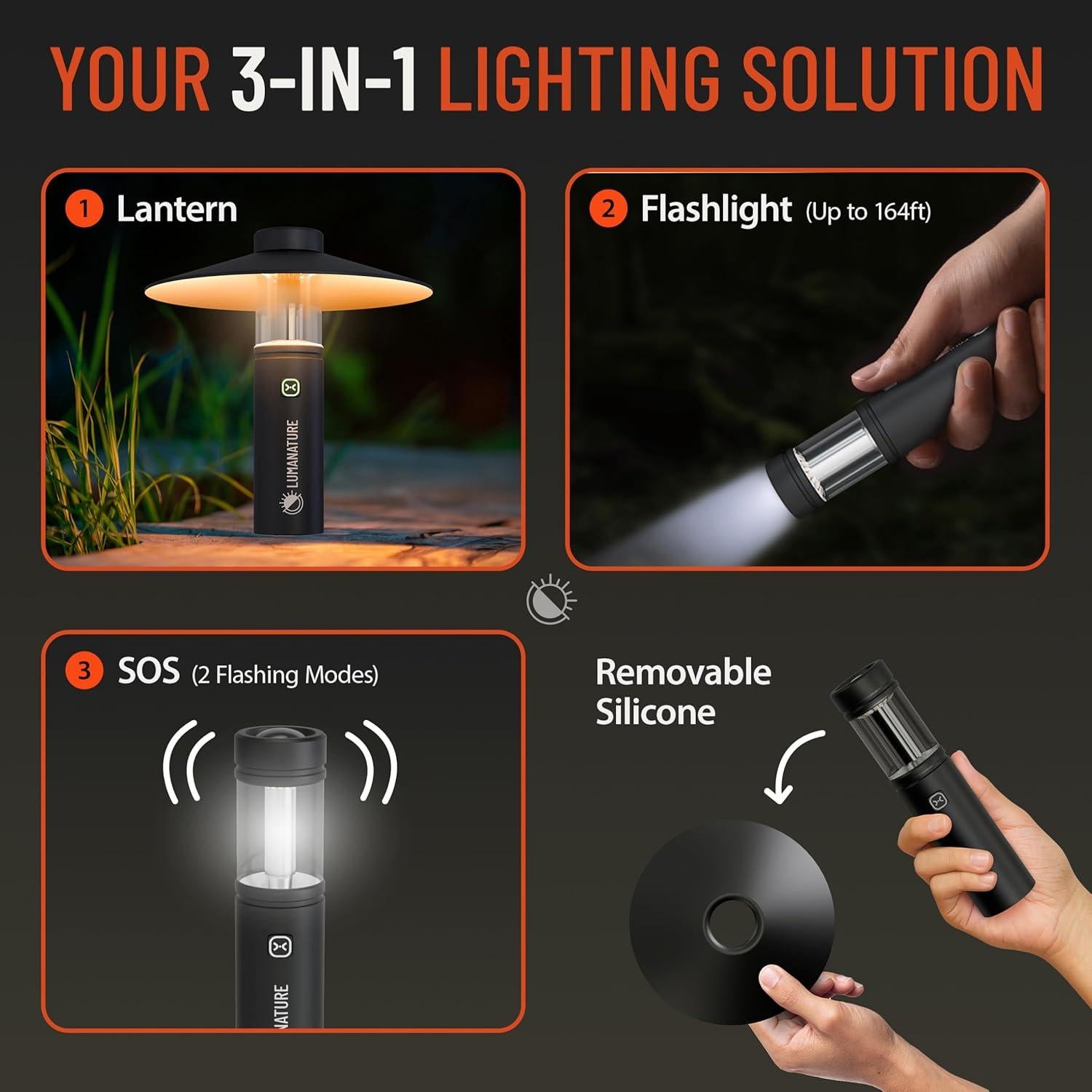 YOUR 3-IN-1 LIGHTING SOLUTION

1 Lantern

LUMANATURE

2 Flashlight (Up to 164ft)

3 SOS (2 Flashing Modes)

NATURE

Removable Silicone