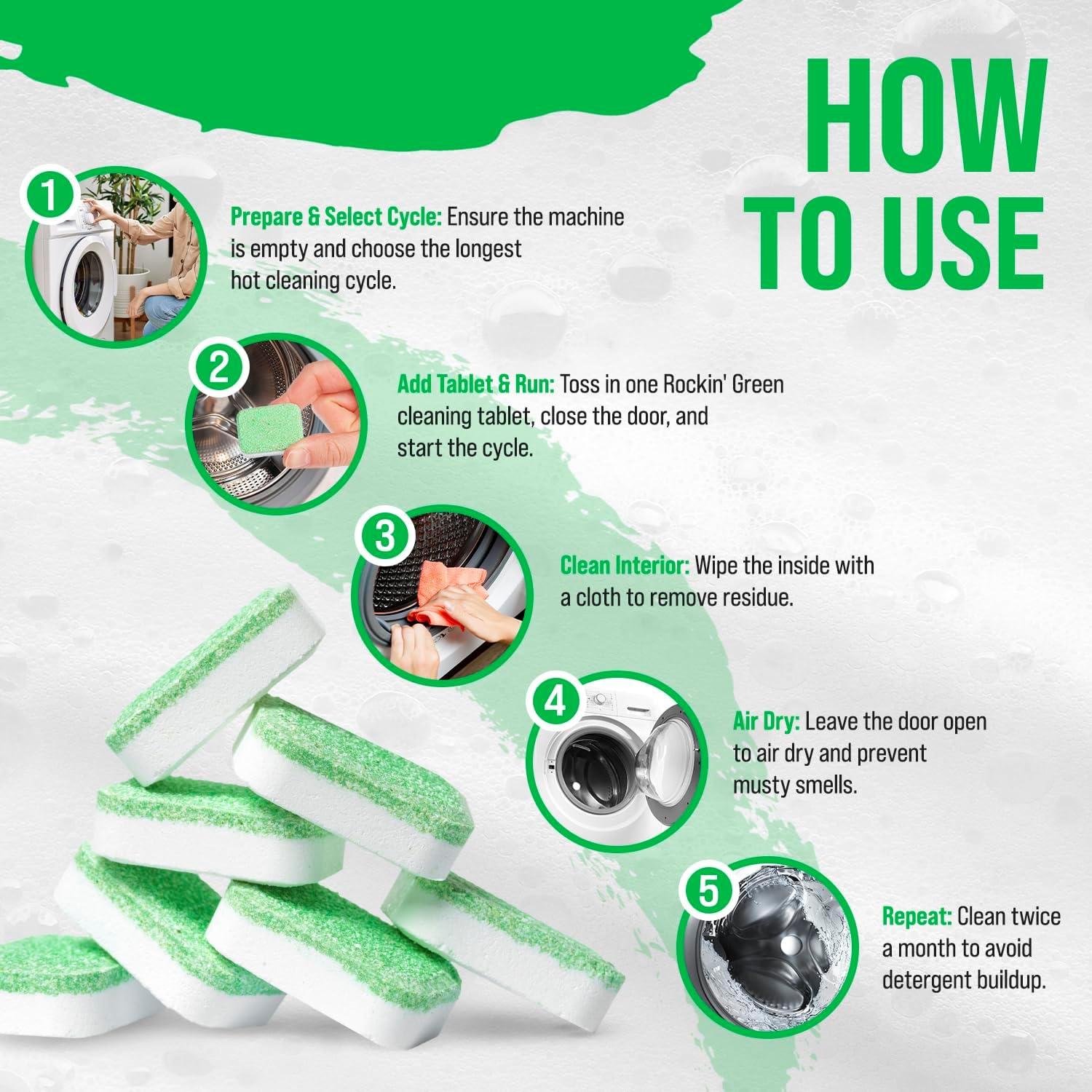 HOW TO USE

1

Prepare & Select Cycle: Ensure the machine is empty and choose the longest hot cleaning cycle.

2

Add Tablet & Run: Toss in one Rockin' Green cleaning tablet, close the door, and start the cycle.

3

Clean Interior: Wipe the inside with a cloth to remove residue.

4

Air Dry: Leave the door open to air dry and prevent musty smells.

5

Repeat: Clean twice a month to avoid detergent buildup.