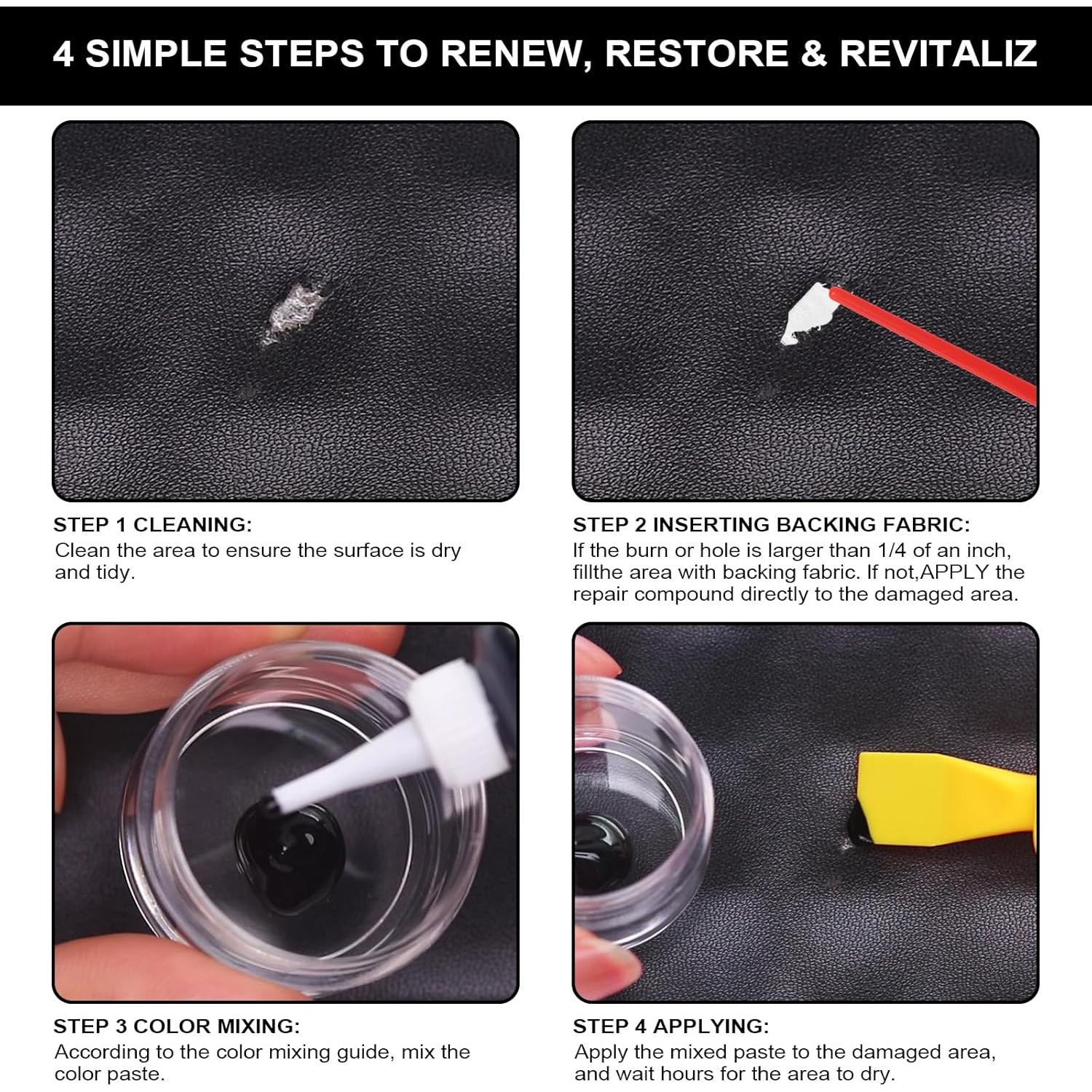 4 SIMPLE STEPS TO RENEW, RESTORE & REVITALIZ

STEP 1 CLEANING:
Clean the area to ensure the surface is dry and tidy.

STEP 2 INSERTING BACKING FABRIC:
If the burn or hole is larger than 1/4 of an inch, fillthe area with backing fabric. If not,APPLY the repair compound directly to the damaged area.

STEP 3 COLOR MIXING:
According to the color mixing guide, mix the color paste.

STEP 4 APPLYING:
Apply the mixed paste to the damaged area, and wait hours for the area to dry.