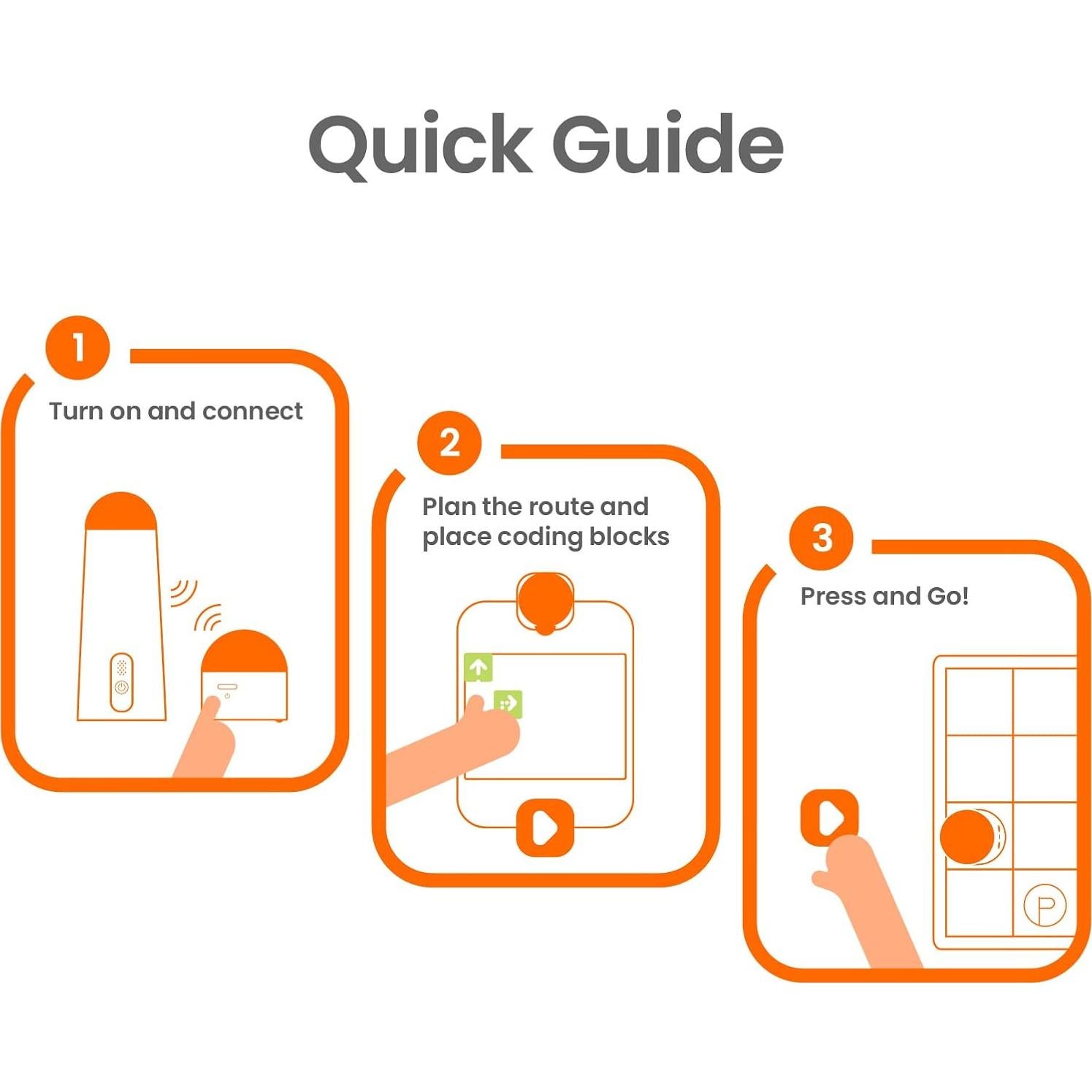 Quick Guide

1

Turn on and connect

2

Plan the route and place coding blocks

3

Press and Go!

P