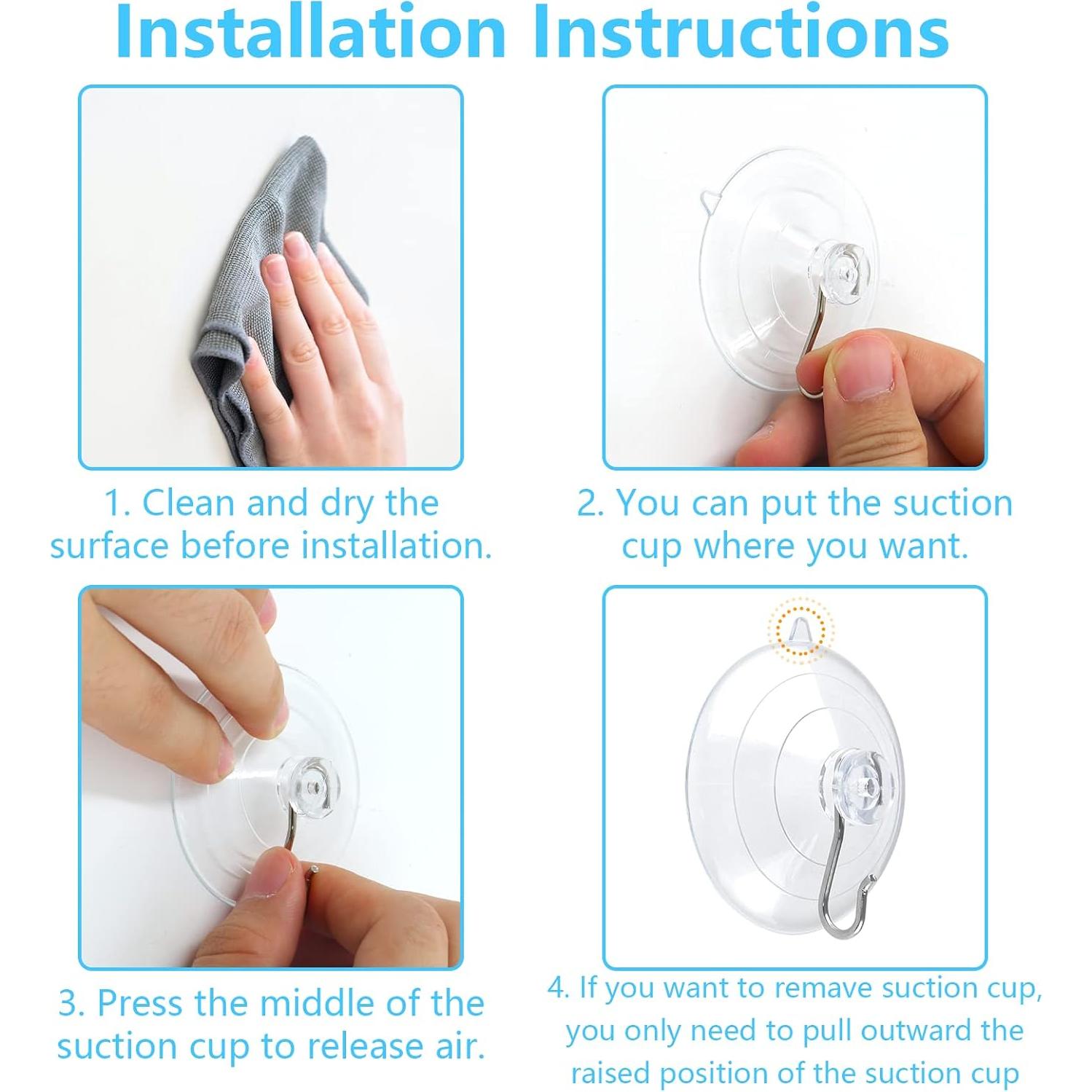 Installation Instructions

1. Clean and dry the surface before installation.

2. You can put the suction cup where you want.

3. Press the middle of the suction cup to release air.

4. If you want to remave suction cup, you only need to pull outward the raised position of the suction cup