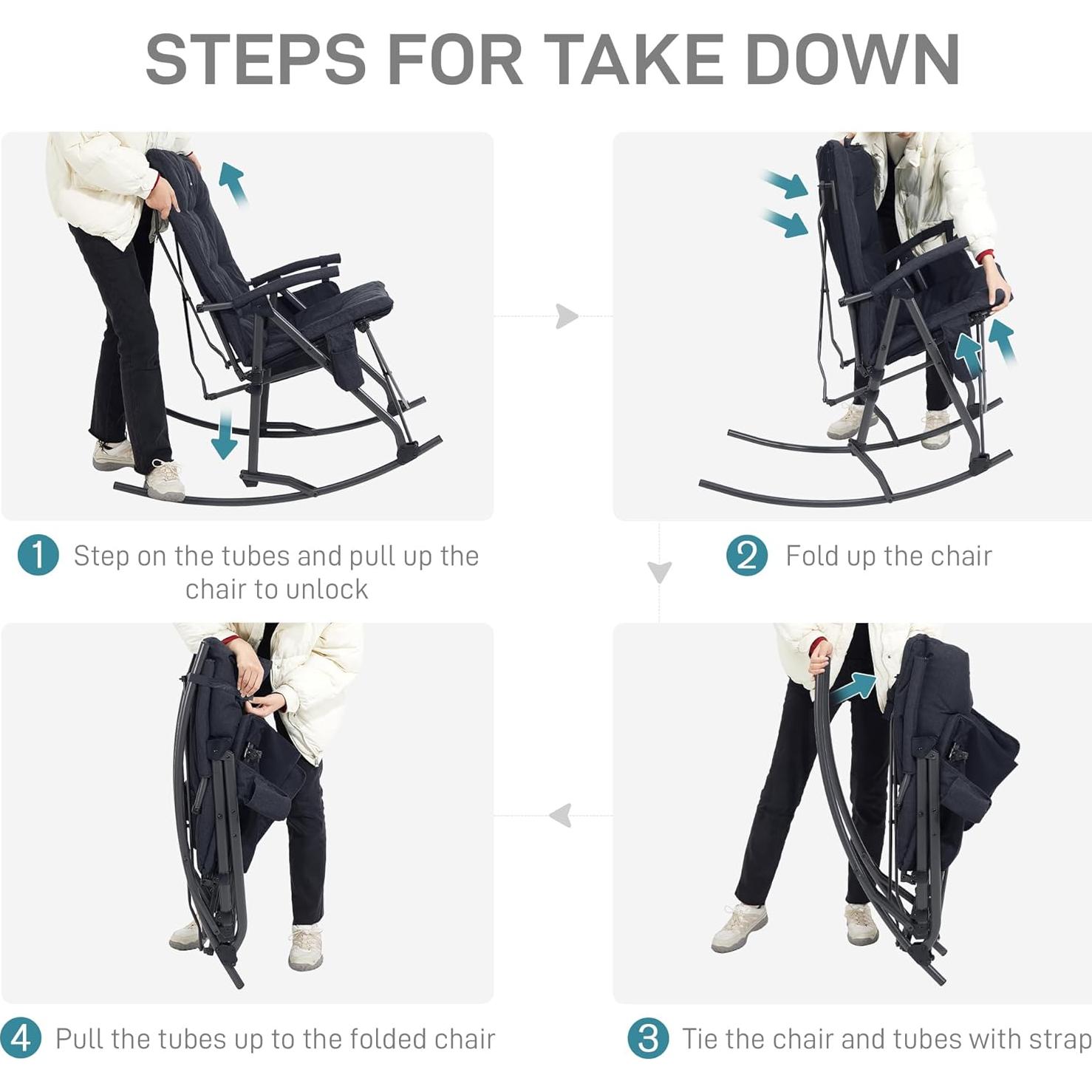 STEPS FOR TAKE DOWN

1 Step on the tubes and pull up the chair to unlock

2 Fold up the chair

4 Pull the tubes up to the folded chair

3 Tie the chair and tubes with strap