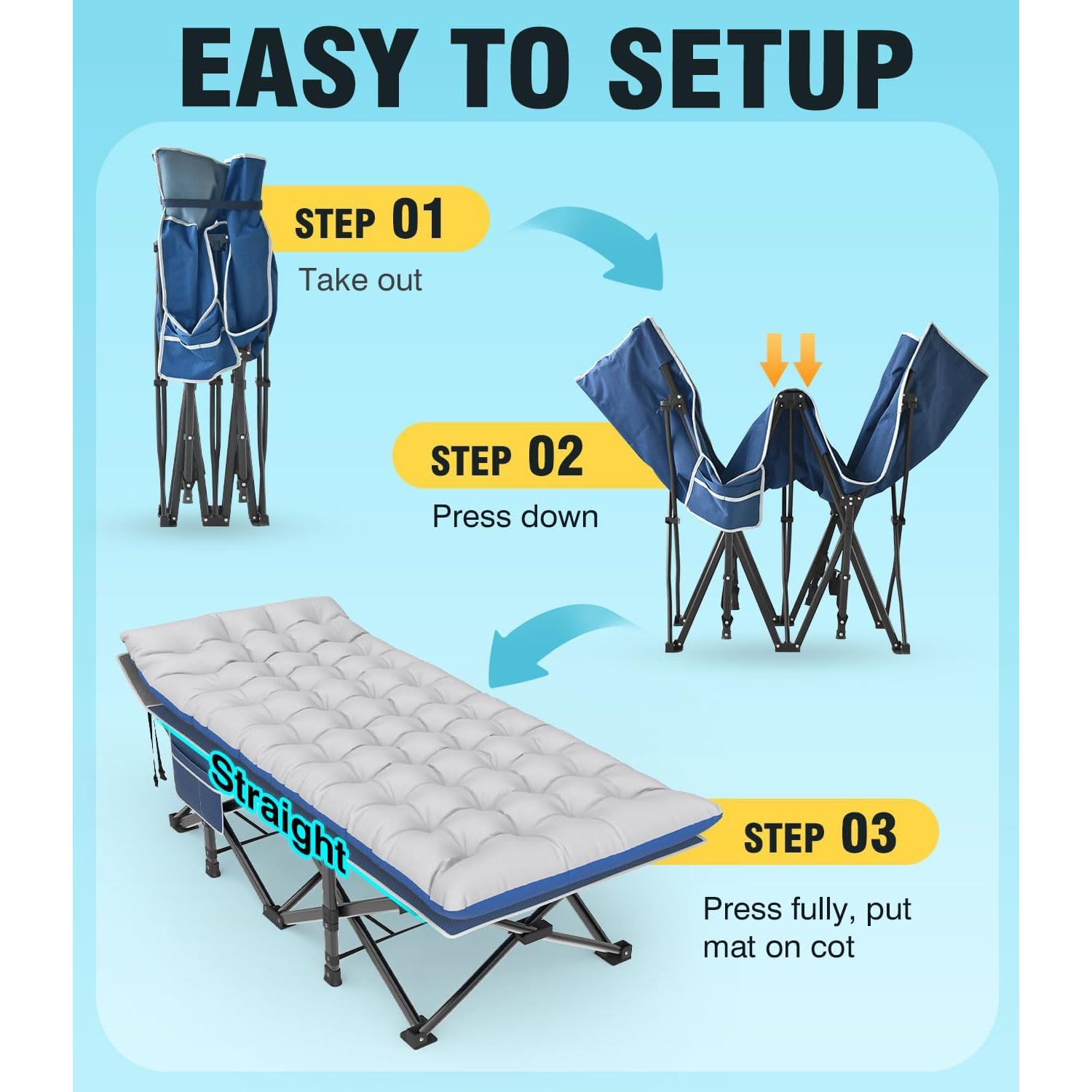 EASY TO SETUP

STEP 01
Take out

STEP 02
Press down

Straight

STEP 03
Press fully, put mat on cot