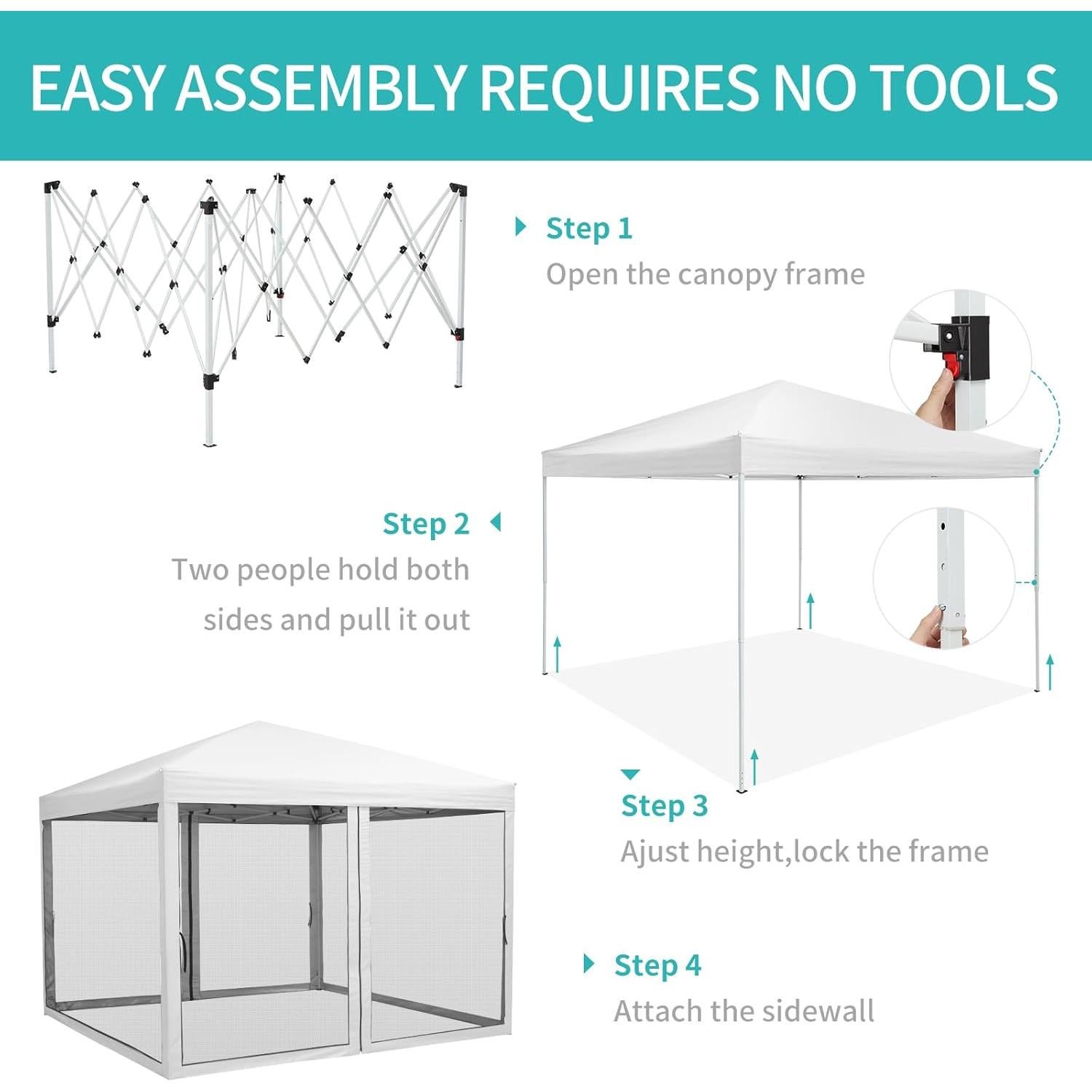 EASY ASSEMBLY REQUIRES NO TOOLS

Step 1
Open the canopy frame

Step 2
Two people hold both sides and pull it out

Step 3
Ajust height,lock the frame

Step 4
Attach the sidewall