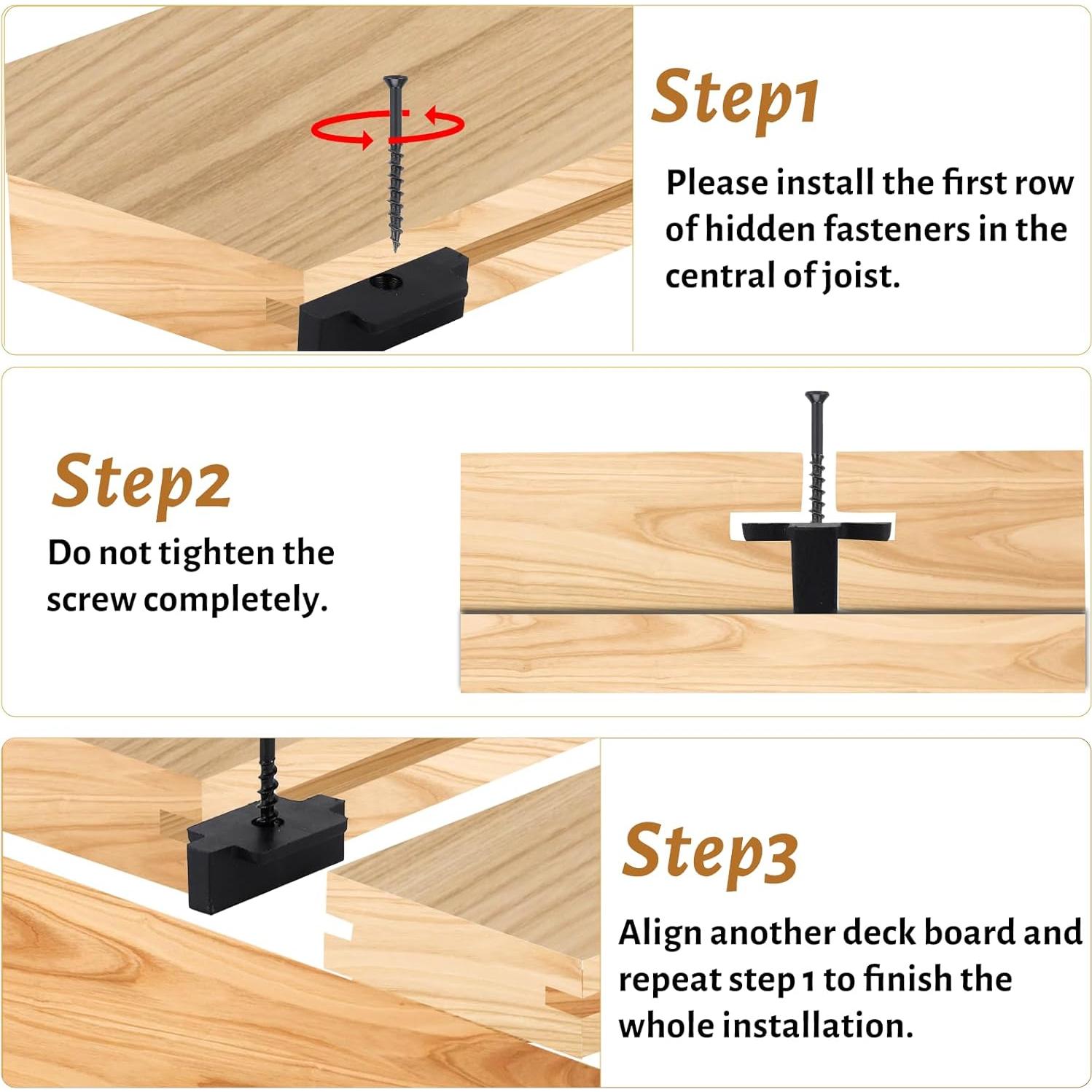 Step1

Please install the first row of hidden fasteners in the central of joist.

Step2

Do not tighten the screw completely.

Step3

Align another deck board and repeat step 1 to finish the whole installation.