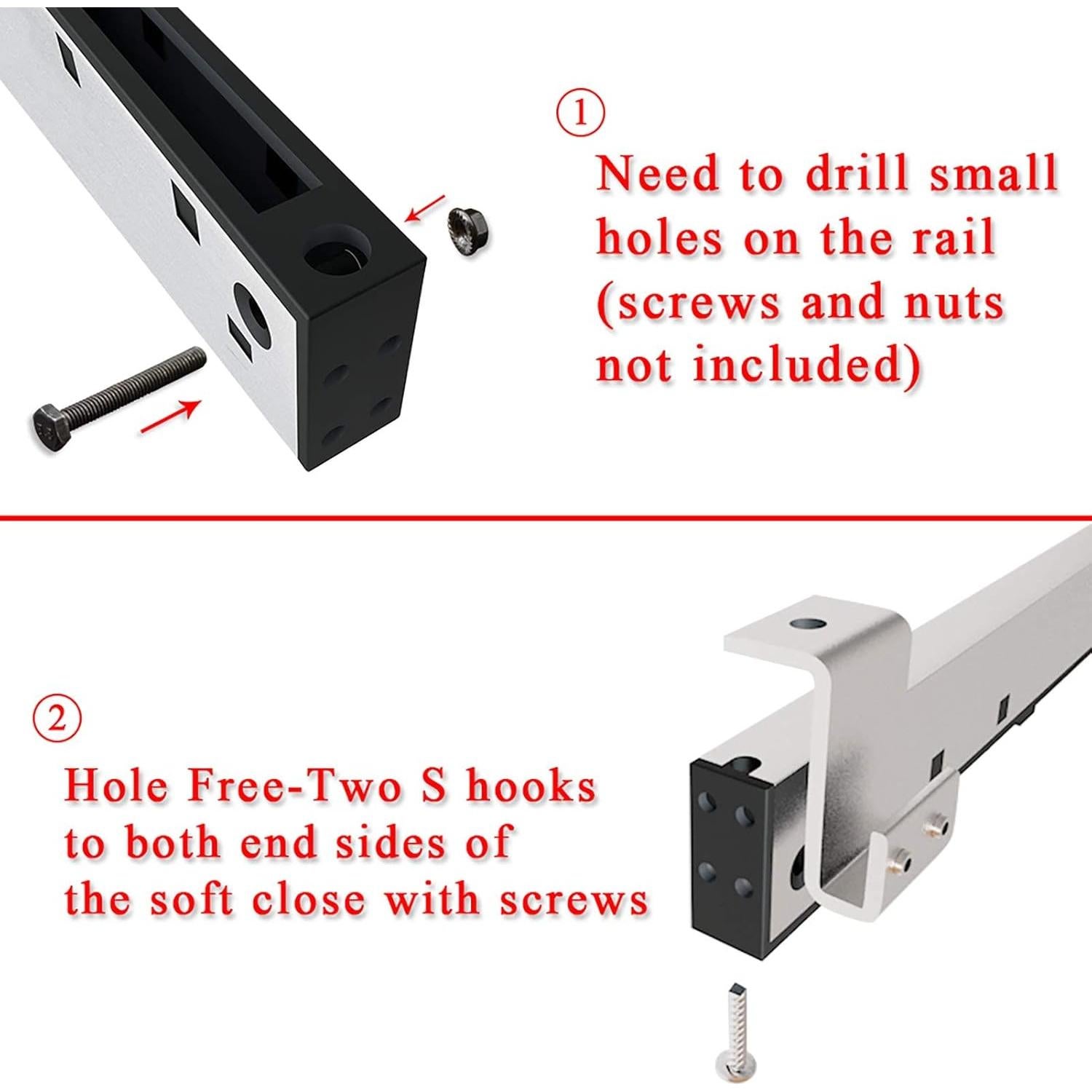 ①
Need to drill small holes on the rail (screws and nuts not included)

②
Hole Free-Two S hooks to both end sides of the soft close with screws