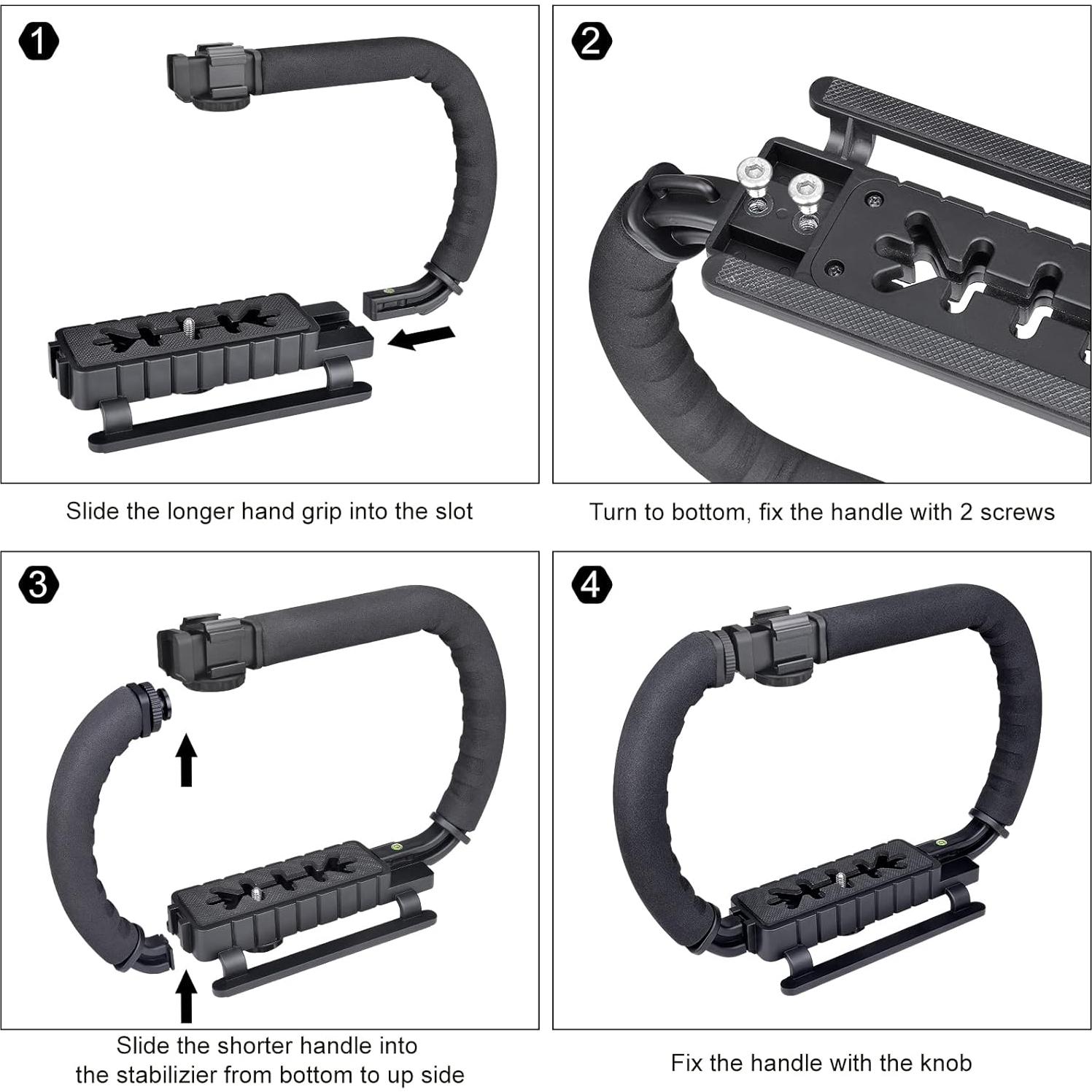 1

Slide the longer hand grip into the slot

2

Turn to bottom, fix the handle with 2 screws

3

Slide the shorter handle into the stabilizier from bottom to up side

4

Fix the handle with the knob