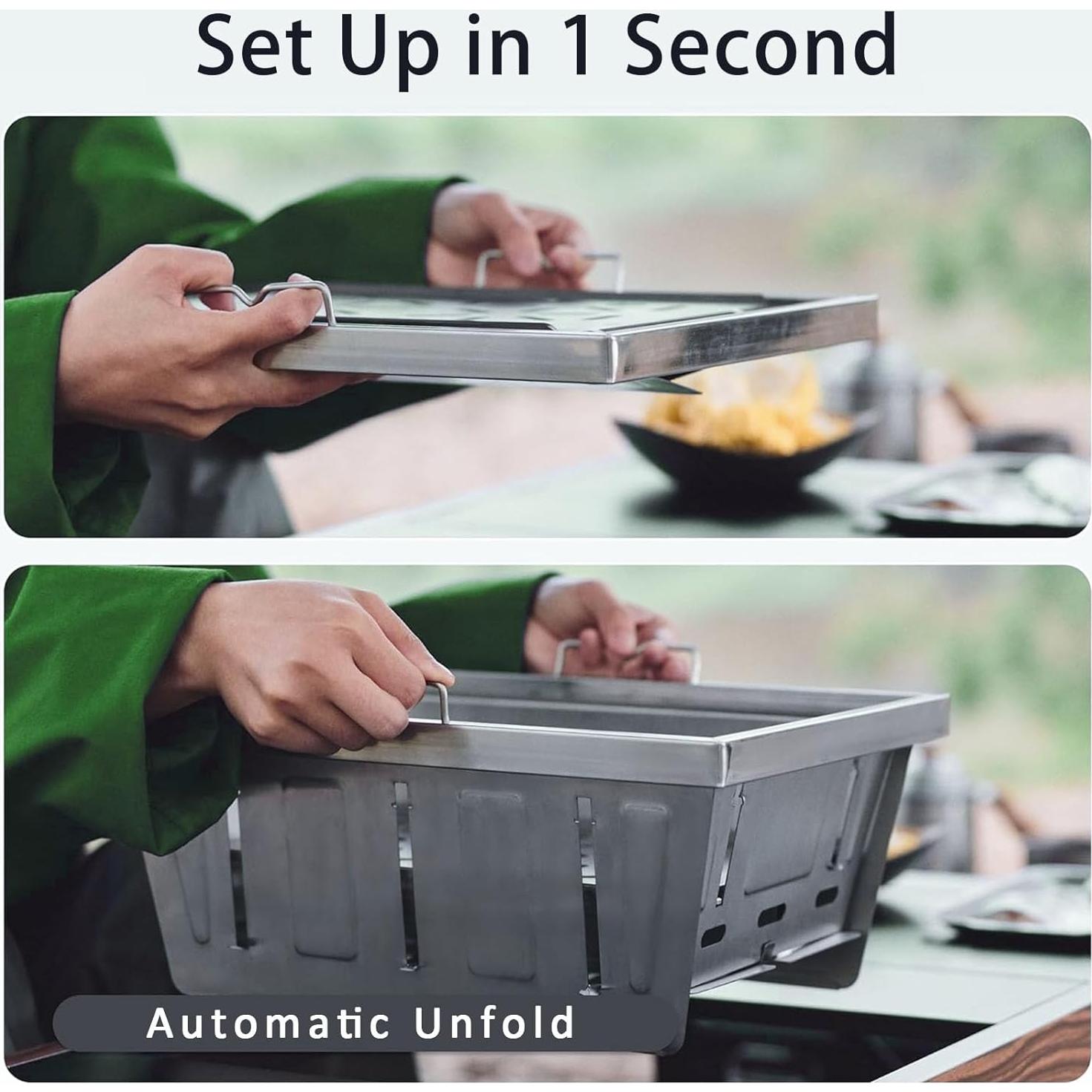 Set Up in 1 Second

Automatic Unfold