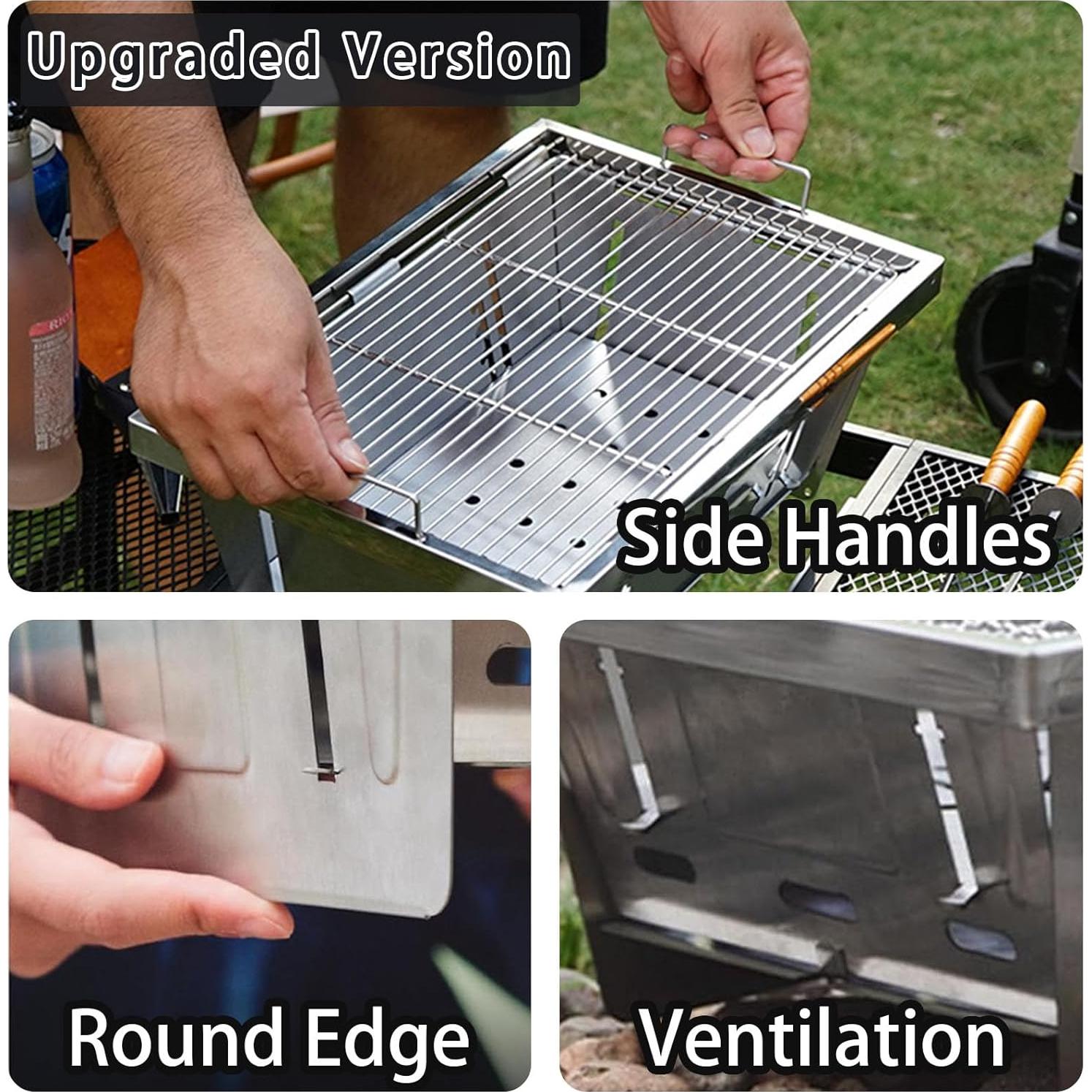 Upgraded Version

Side Handles

Round Edge

Ventilation