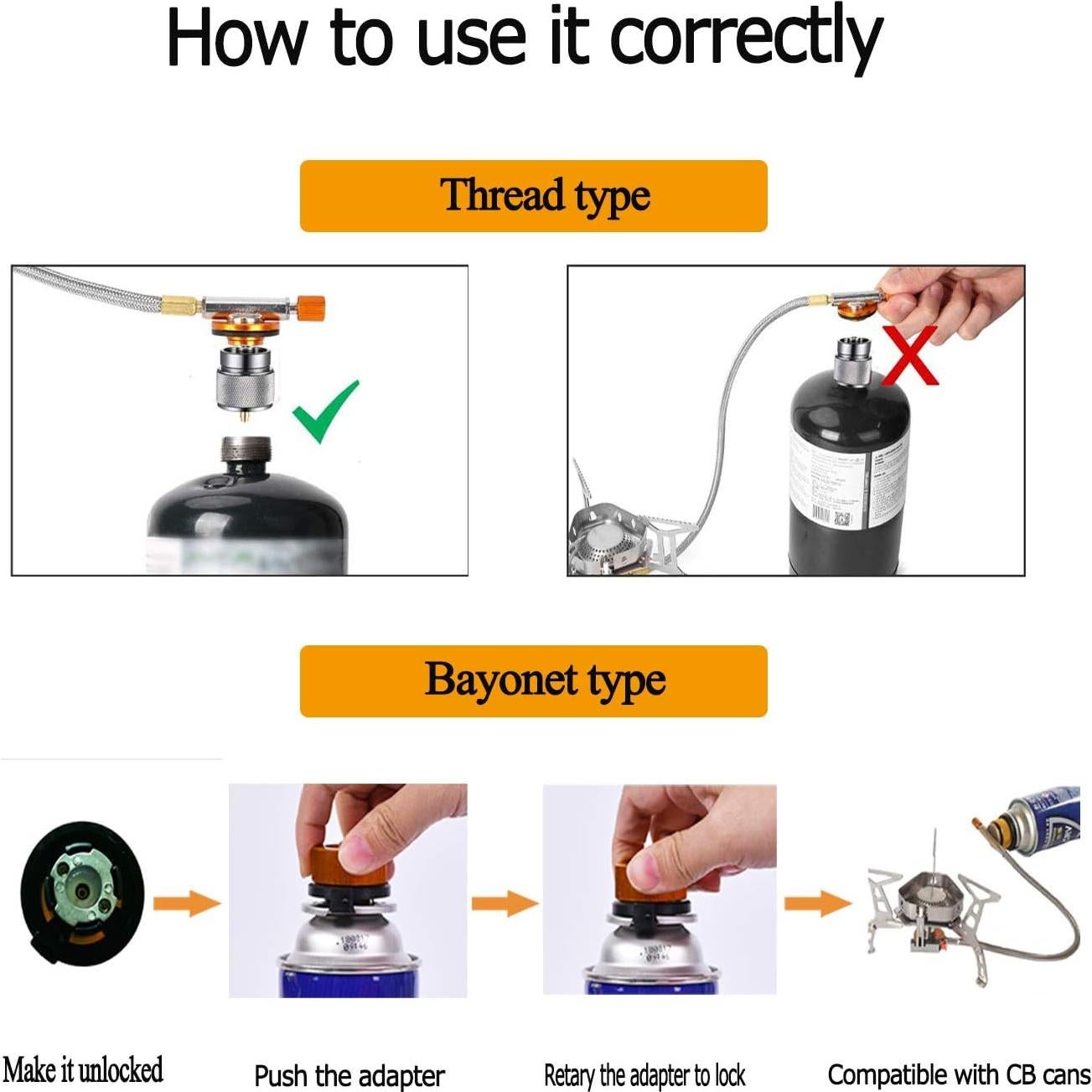 How to use it correctly

Thread type

Bayonet type

Make it unlocked

Push the adapter

Retary the adapter to lock

Compatible with CB cans