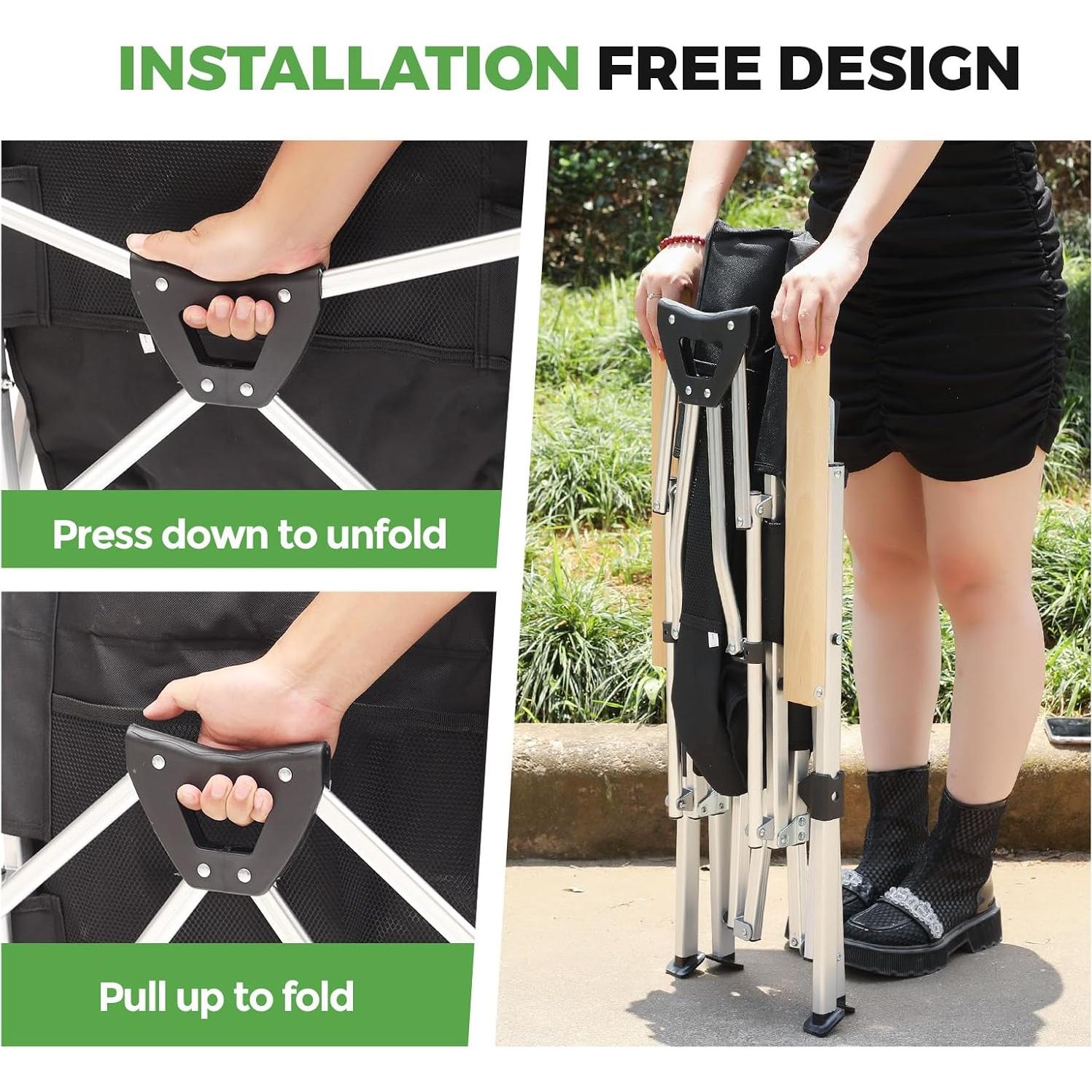 INSTALLATION FREE DESIGN

Press down to unfold

Pull up to fold