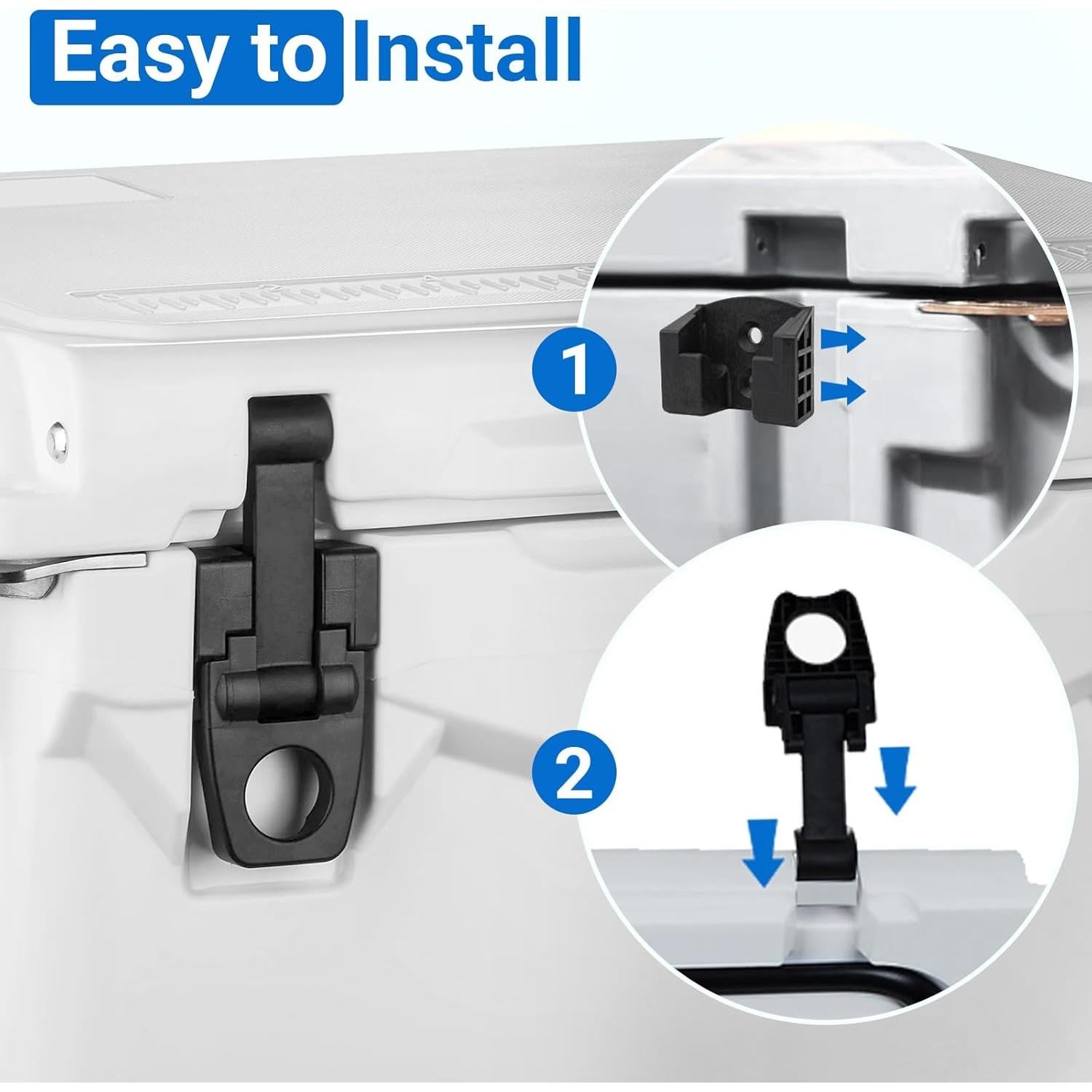 Easy to Install

1

2