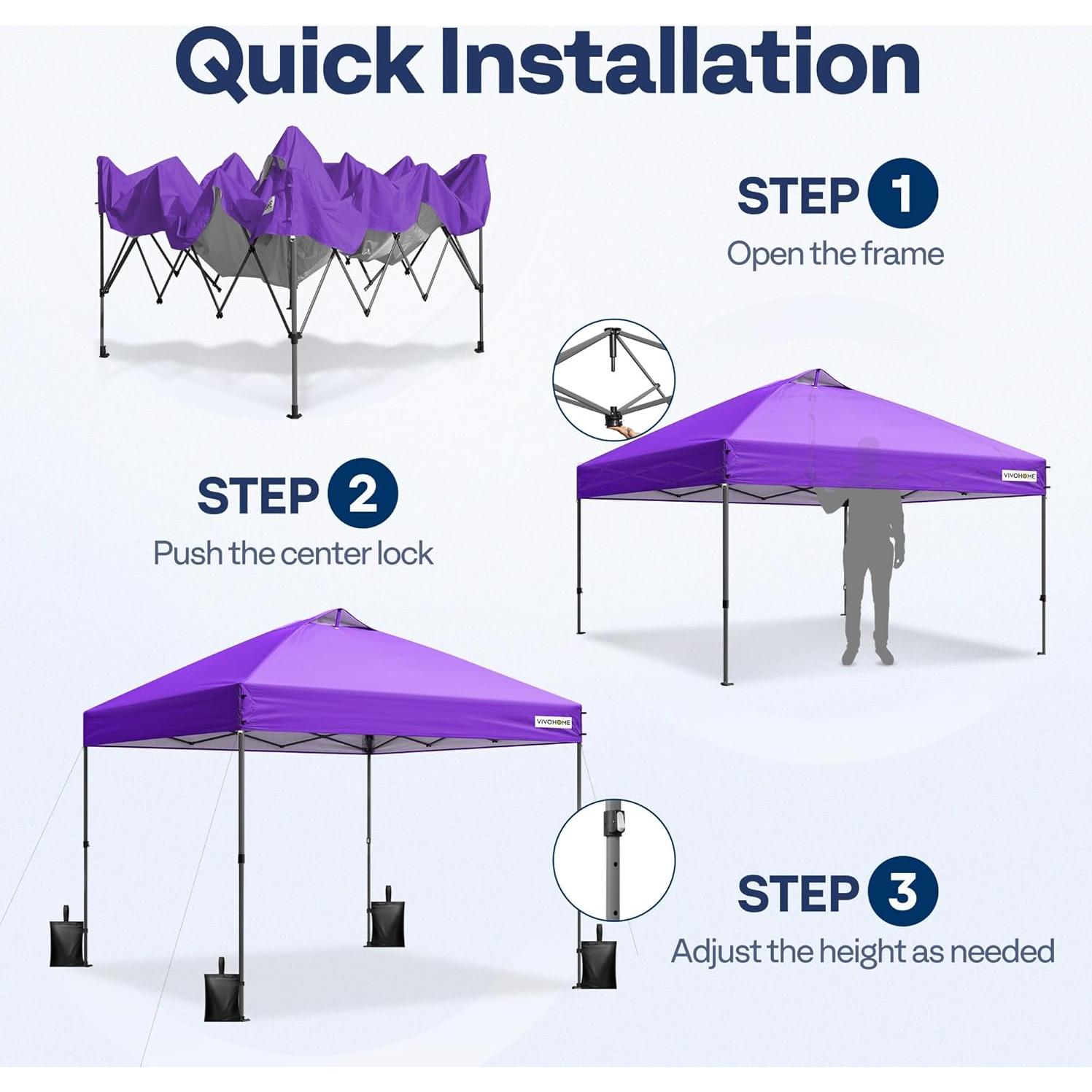 Quick Installation

STEP 1
Open the frame

STEP 2
Push the center lock

VIVOHOME

VIVOHOME

STEP 3
Adjust the height as needed