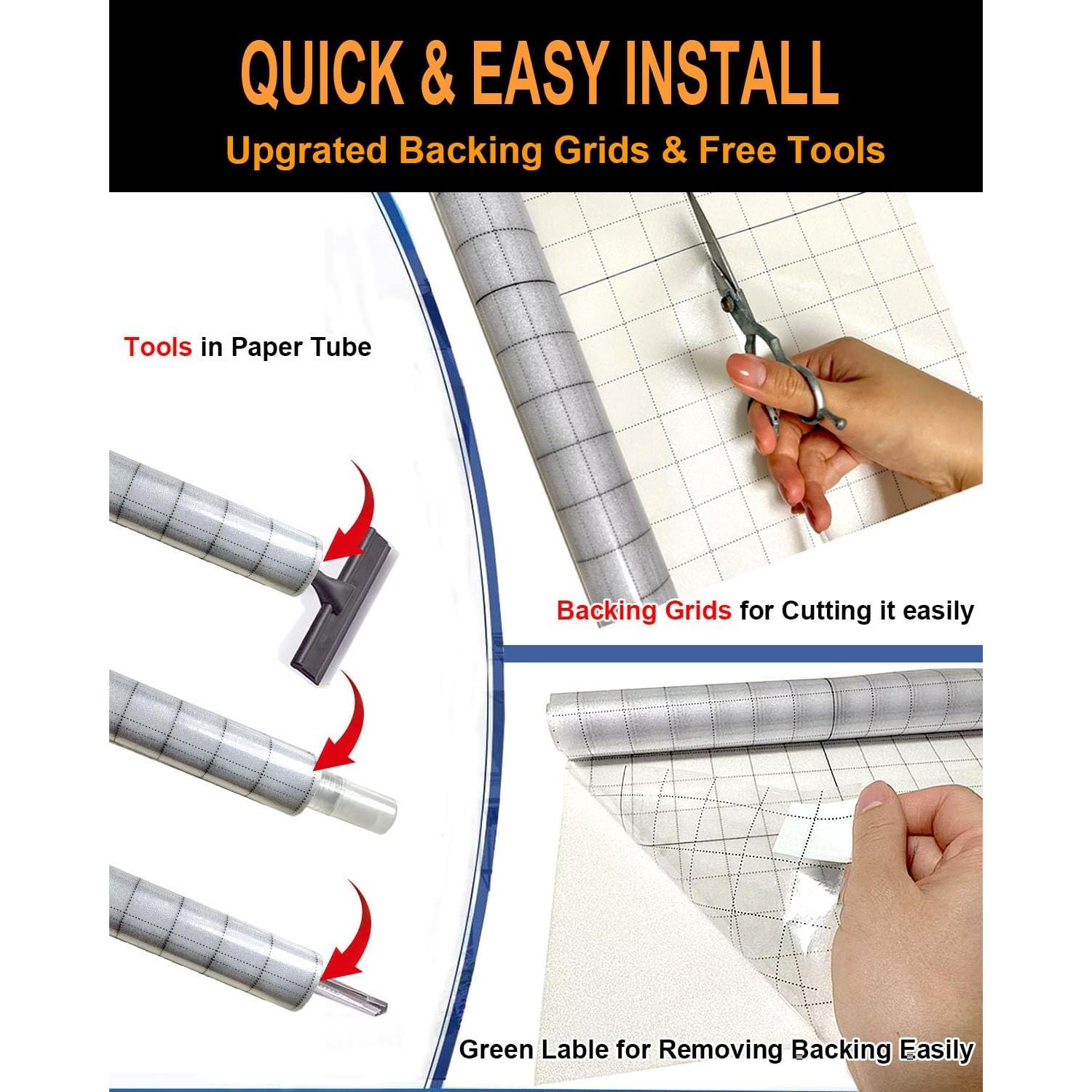 QUICK & EASY INSTALL
Upgrated Backing Grids & Free Tools

Tools in Paper Tube

Backing Grids for Cutting it easily

Green Lable for Removing Backing Easily