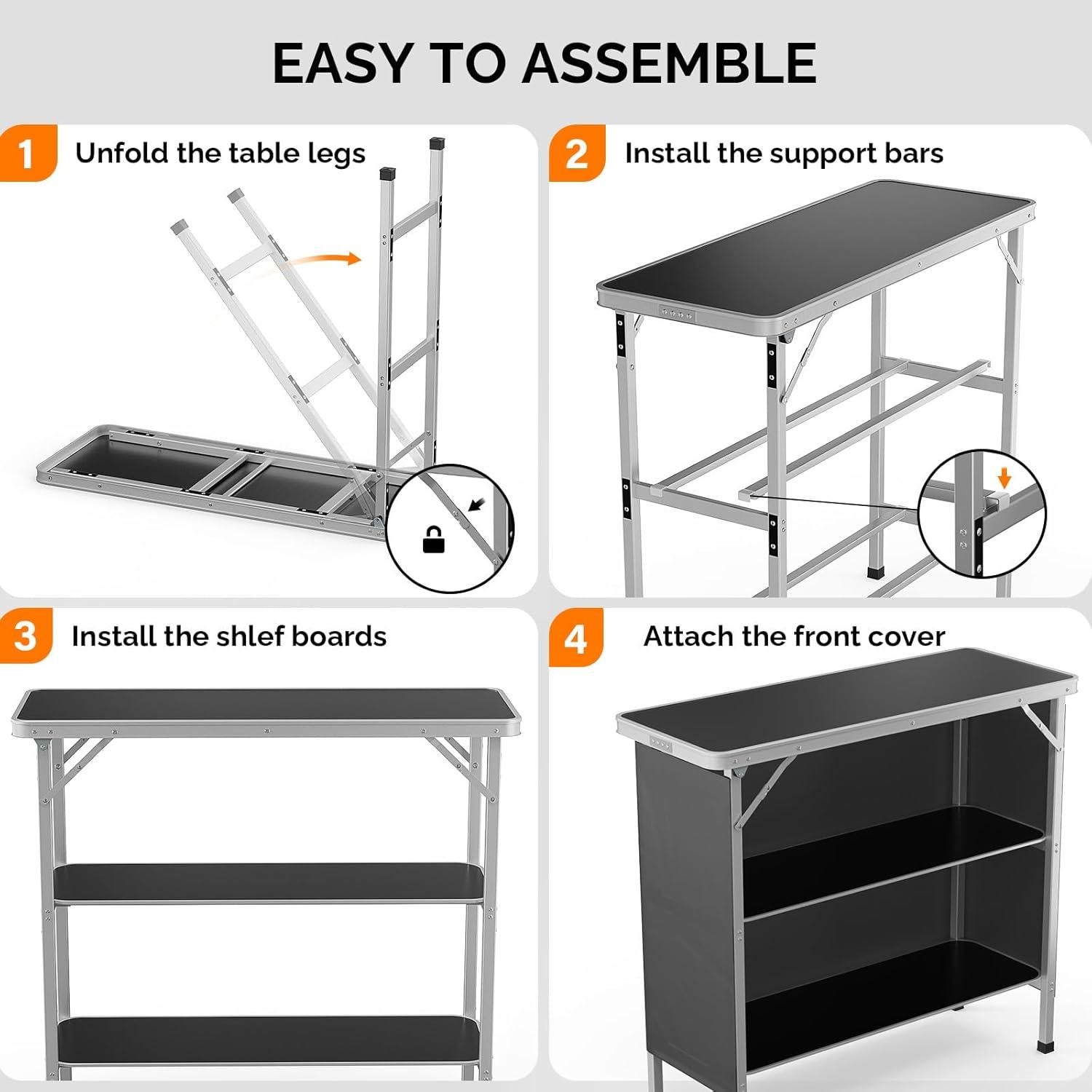 EASY TO ASSEMBLE

1 Unfold the table legs

2 Install the support bars

3 Install the shlef boards

4 Attach the front cover