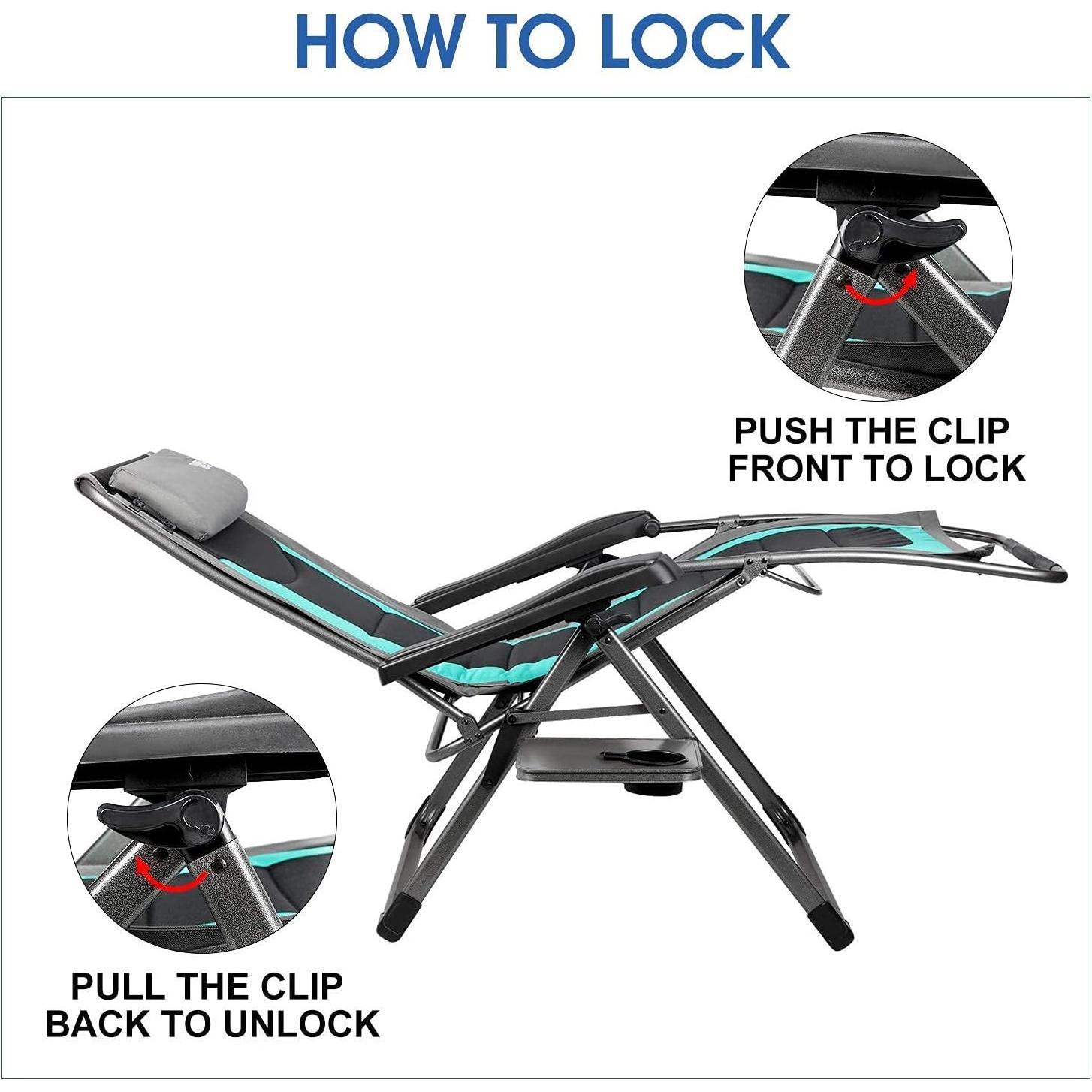 HOW TO LOCK

PUSH THE CLIP FRONT TO LOCK

PULL THE CLIP BACK TO UNLOCK