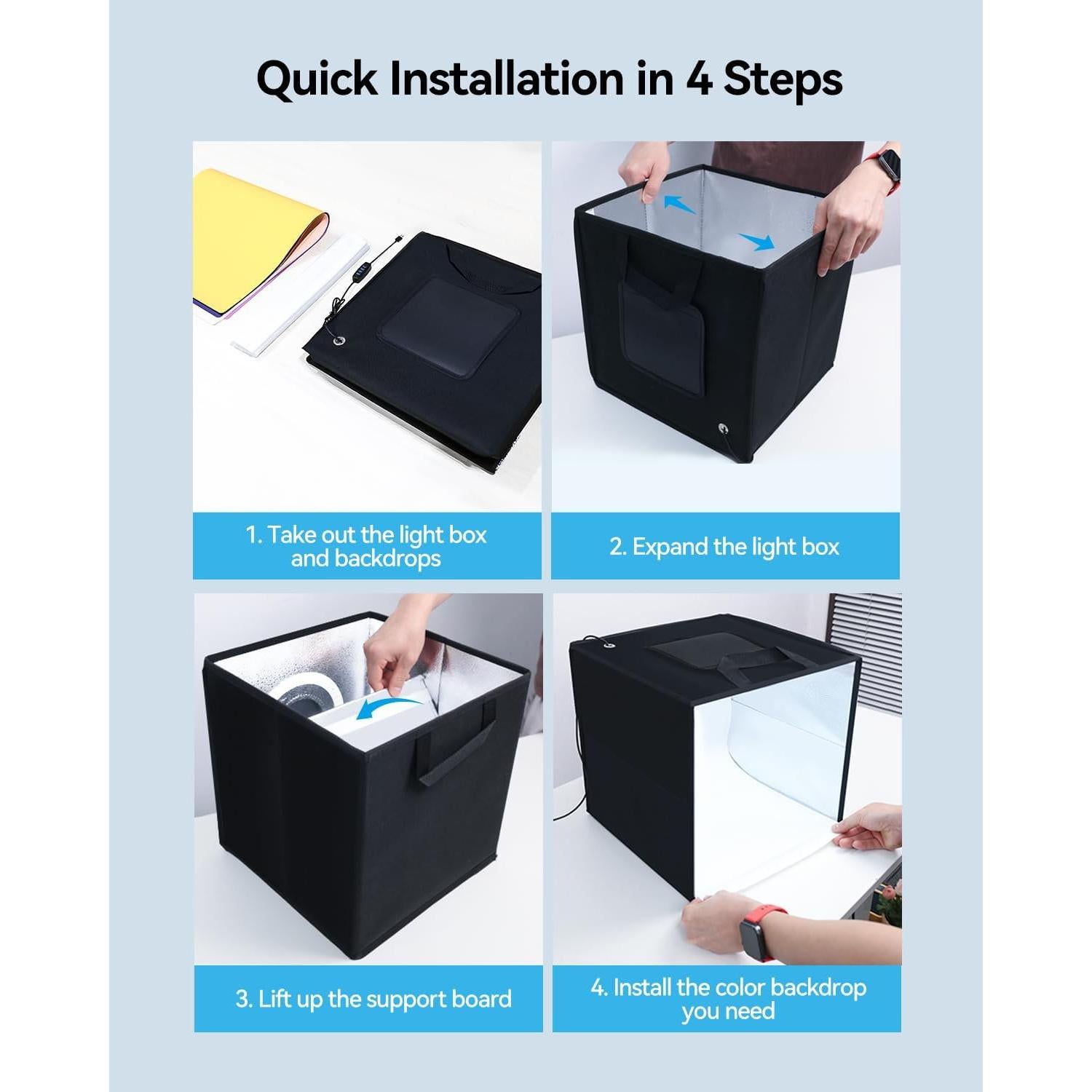 Quick Installation in 4 Steps

1. Take out the light box and backdrops

2. Expand the light box

3. Lift up the support board

4. Install the color backdrop you need