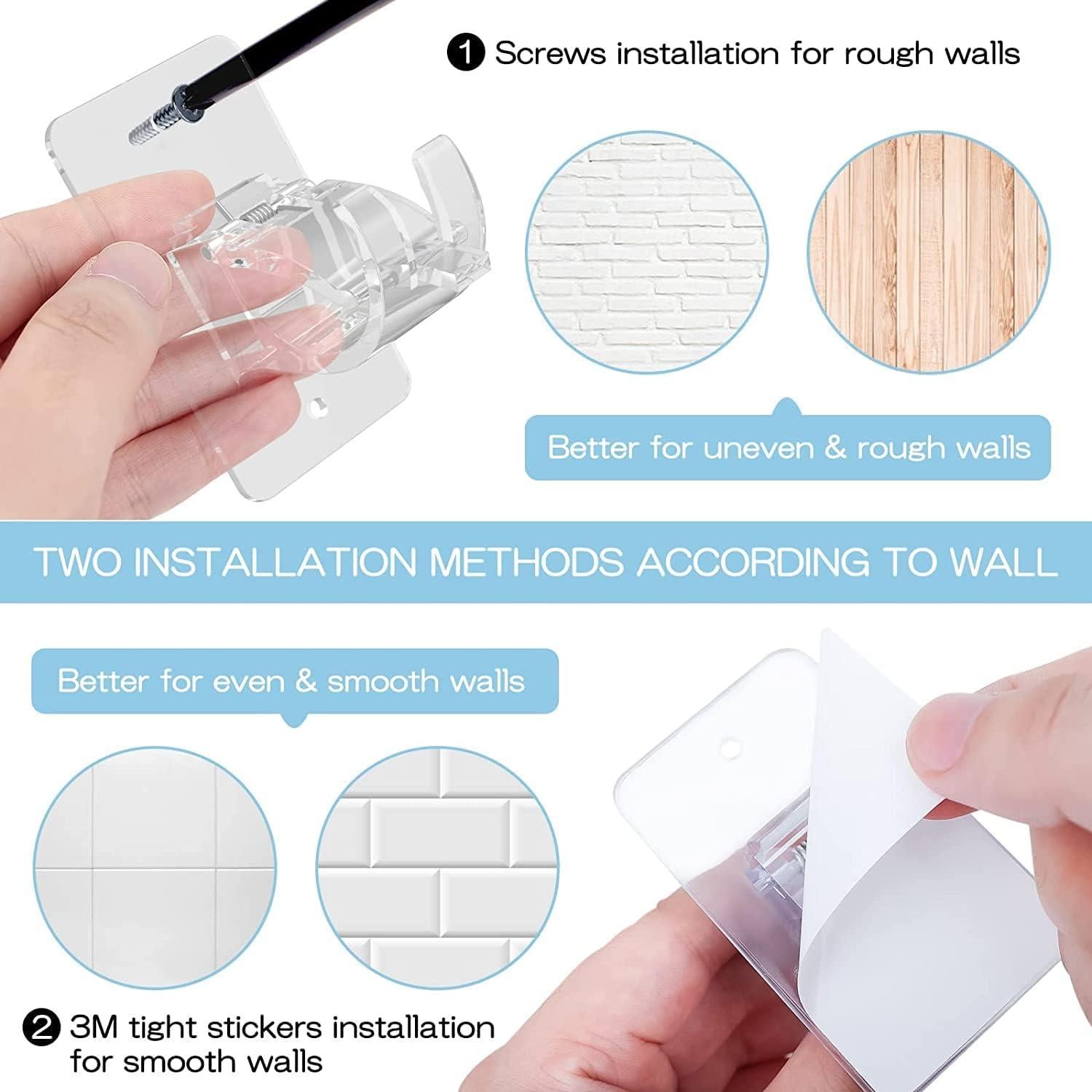 1 Screws installation for rough walls

Better for uneven & rough walls

TWO INSTALLATION METHODS ACCORDING TO WALL

Better for even & smooth walls

2 3M tight stickers installation for smooth walls