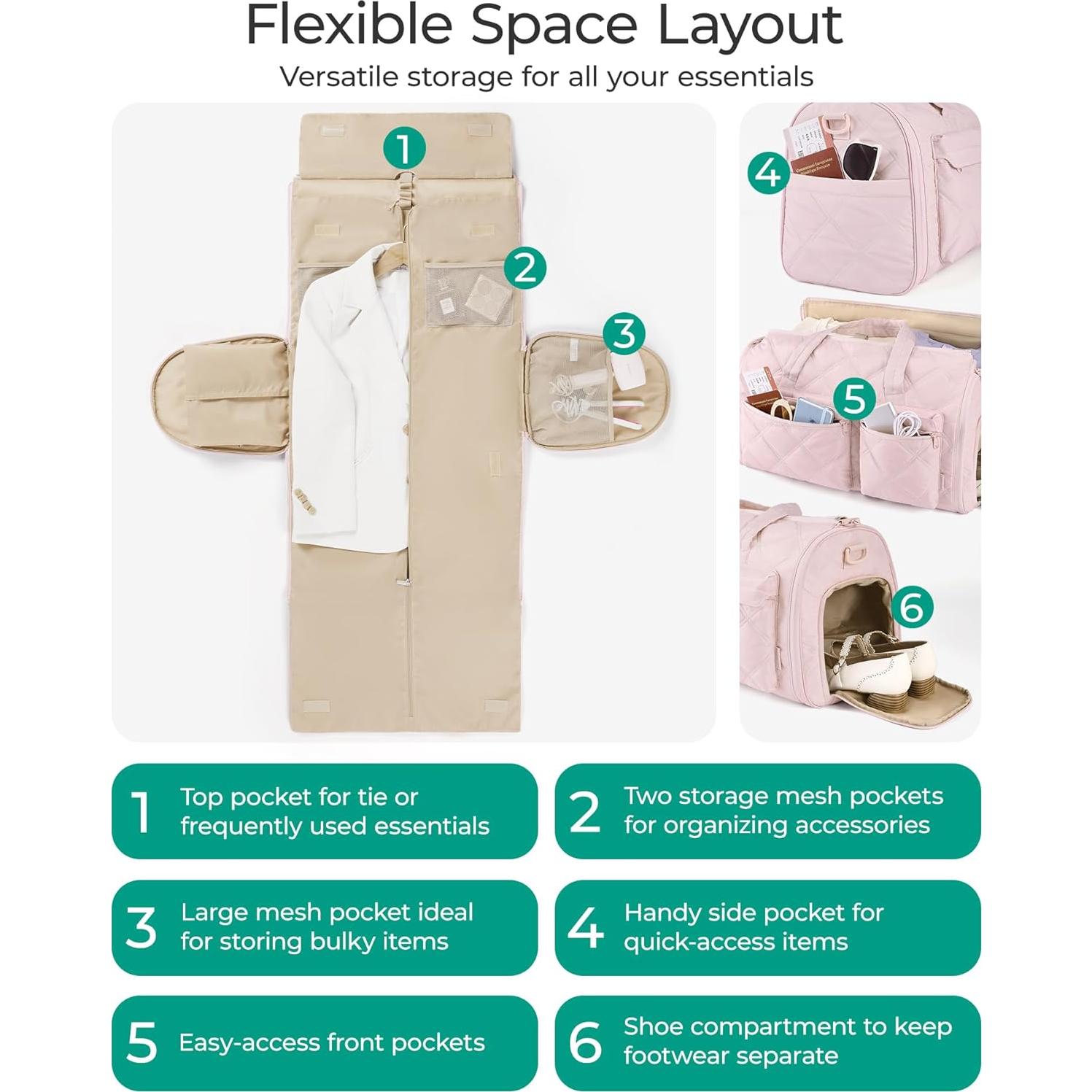 Flexible Space Layout

Versatile storage for all your essentials

1

2

3

4

5

6

1 Top pocket for tie or frequently used essentials

2 Two storage mesh pockets for organizing accessories

3 Large mesh pocket ideal for storing bulky items

4 Handy side pocket for quick-access items

5 Easy-access front pockets

6 Shoe compartment to keep footwear separate