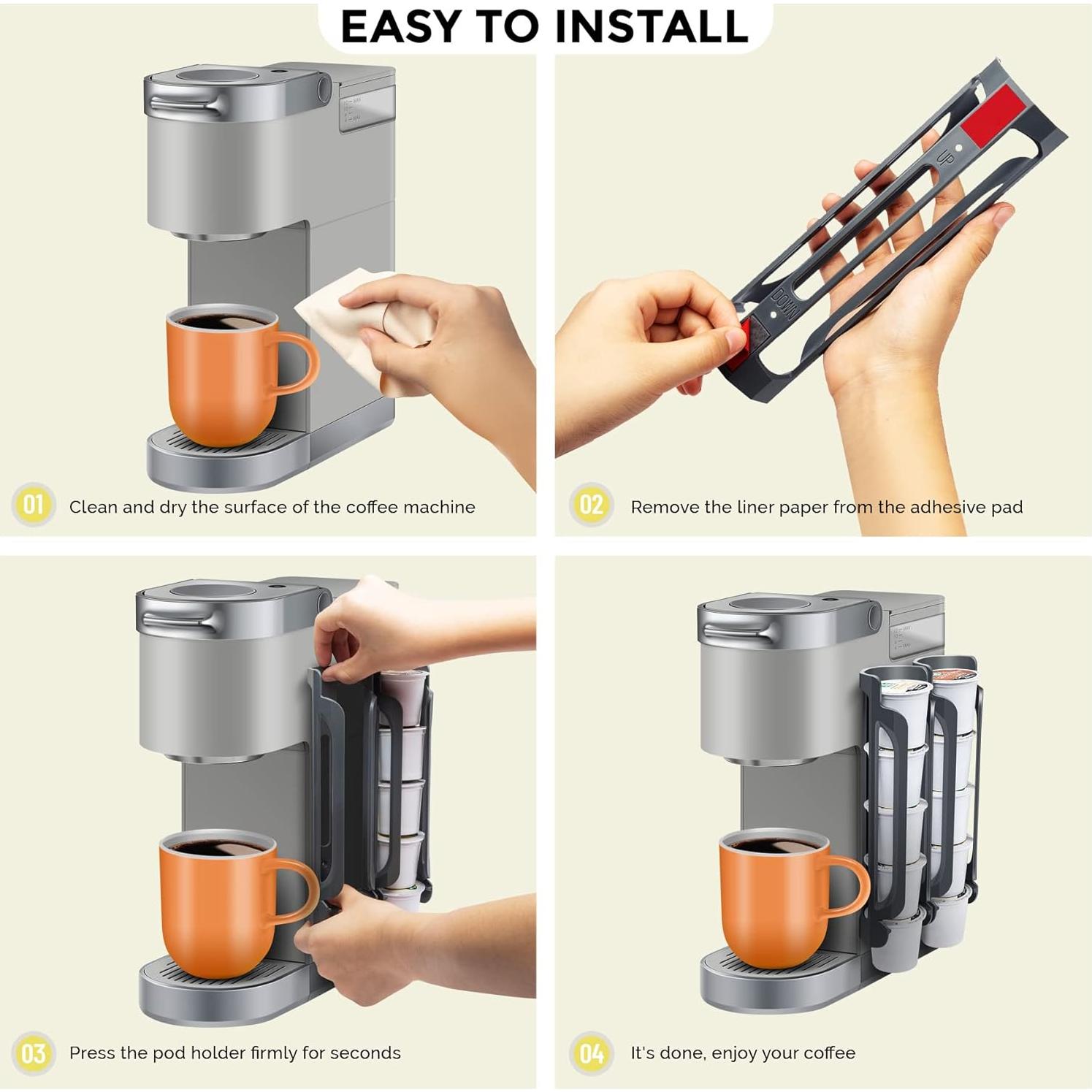 EASY TO INSTALL

UP

DOWN

01 Clean and dry the surface of the coffee machine

02 Remove the liner paper from the adhesive pad

03 Press the pod holder firmly for seconds

04 It's done, enjoy your coffee