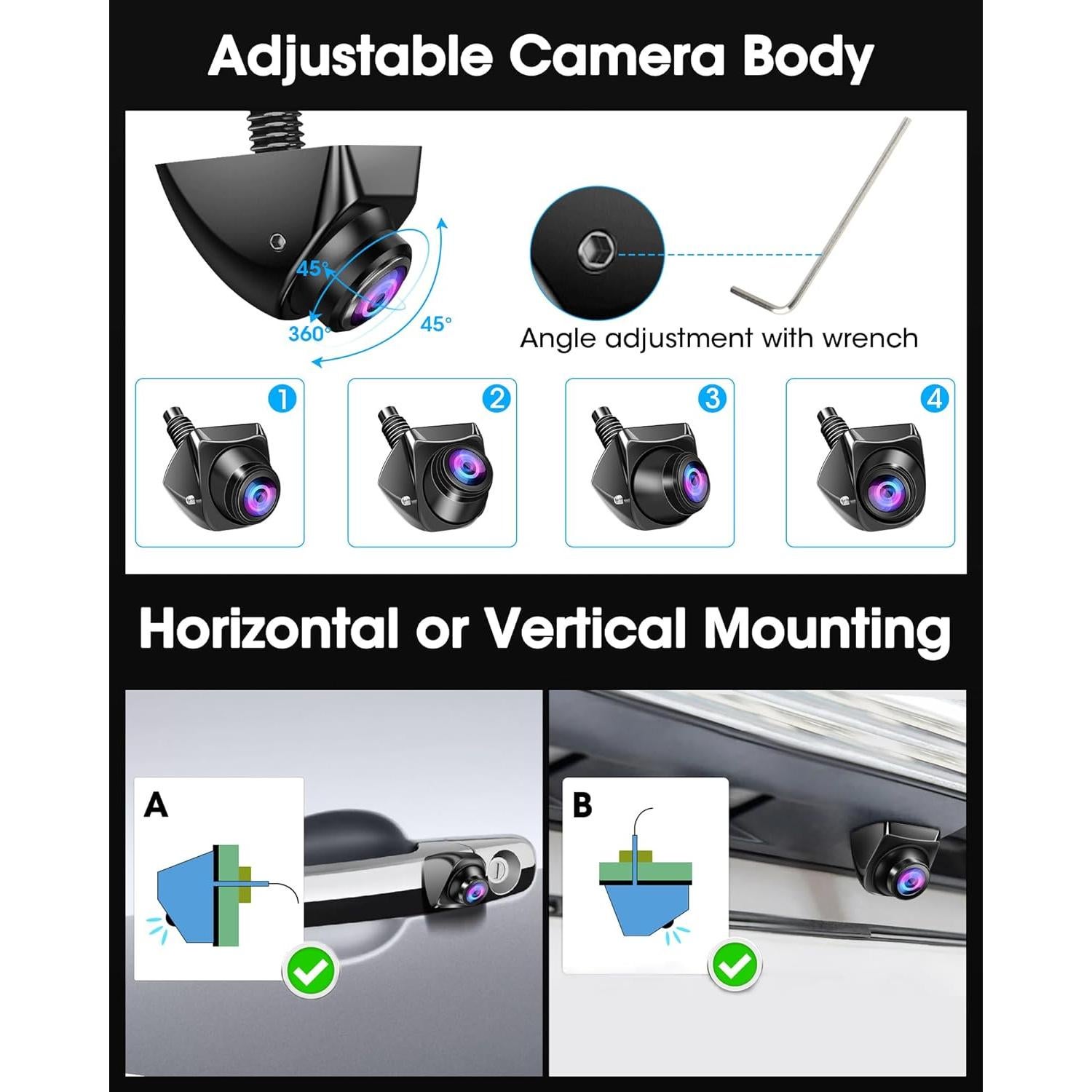 Adjustable Camera Body

45°
360°
45°

Angle adjustment with wrench

1
2
3
4

Horizontal or Vertical Mounting

A

B