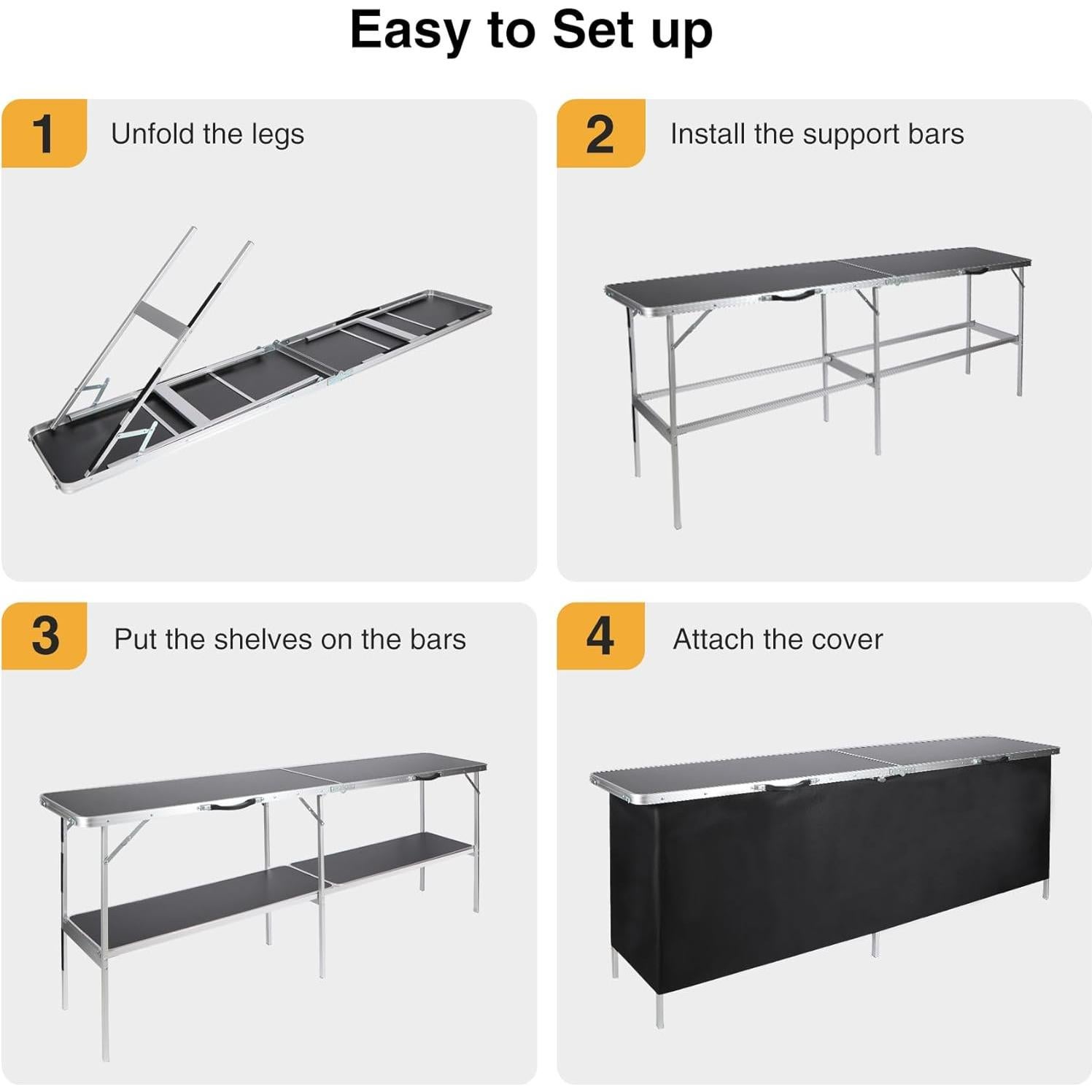 Easy to Set up

1 Unfold the legs

2 Install the support bars

3 Put the shelves on the bars

4 Attach the cover