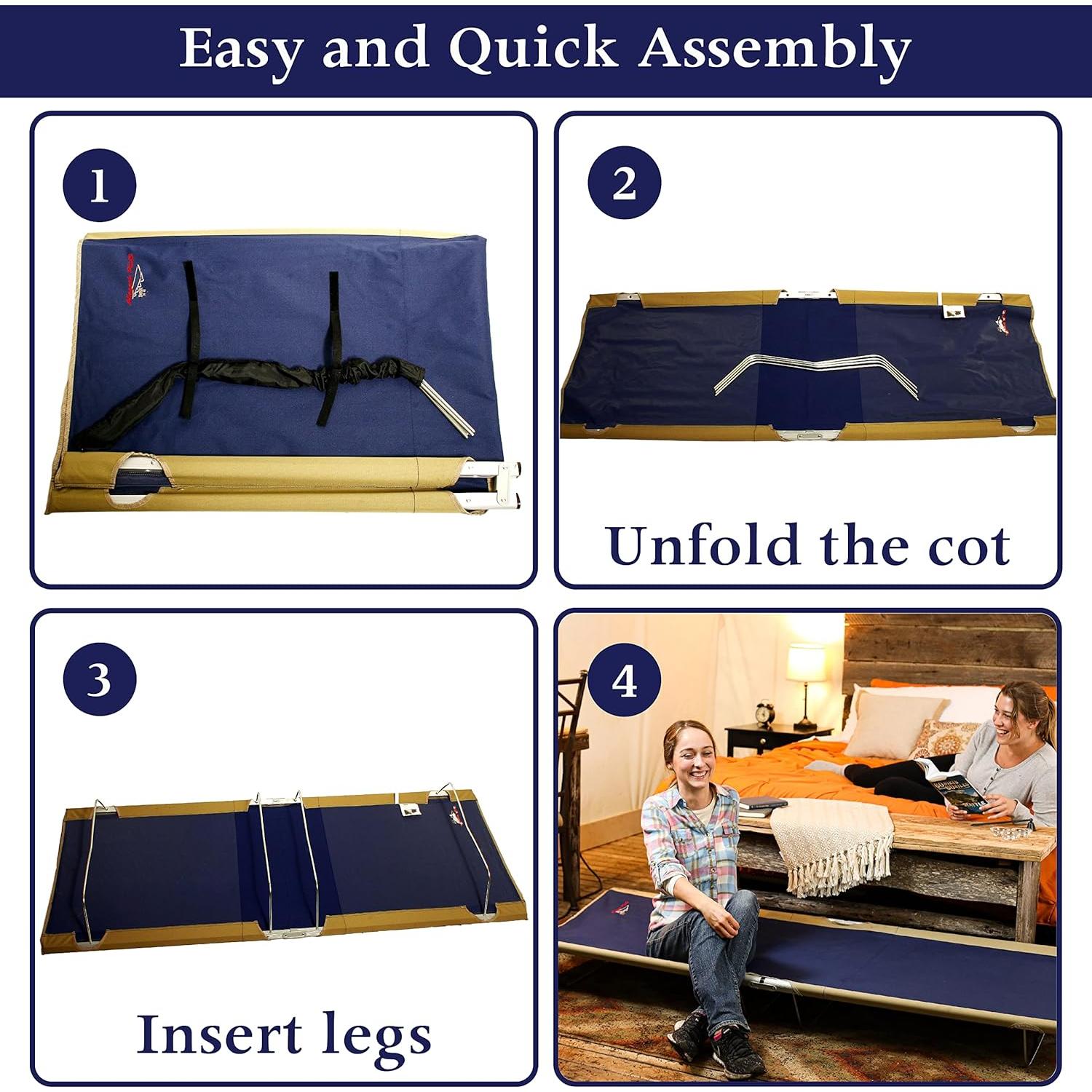 Easy and Quick Assembly

1

2

Unfold the cot

3

Insert legs

4